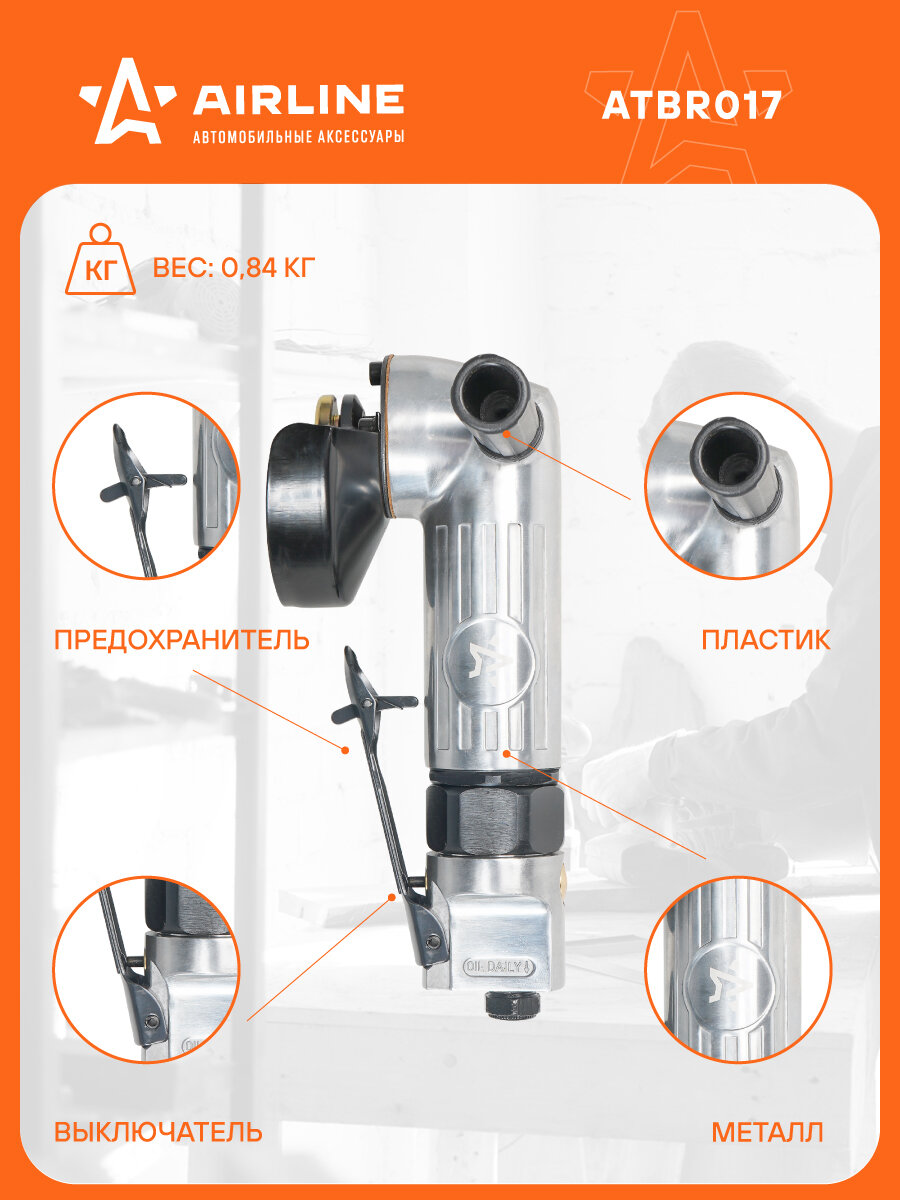 AIRLINE
АВТОМОБИЛЬНЫЕ АКСЕССУАРЫ

ATBR017

КГ

ВЕС: 0,84 КГ

ПРЕДОХРАНИТЕЛЬ

ПЛАСТИК

OIL DAILY

ВЫКЛЮЧАТЕЛЬ

МЕТАЛЛ