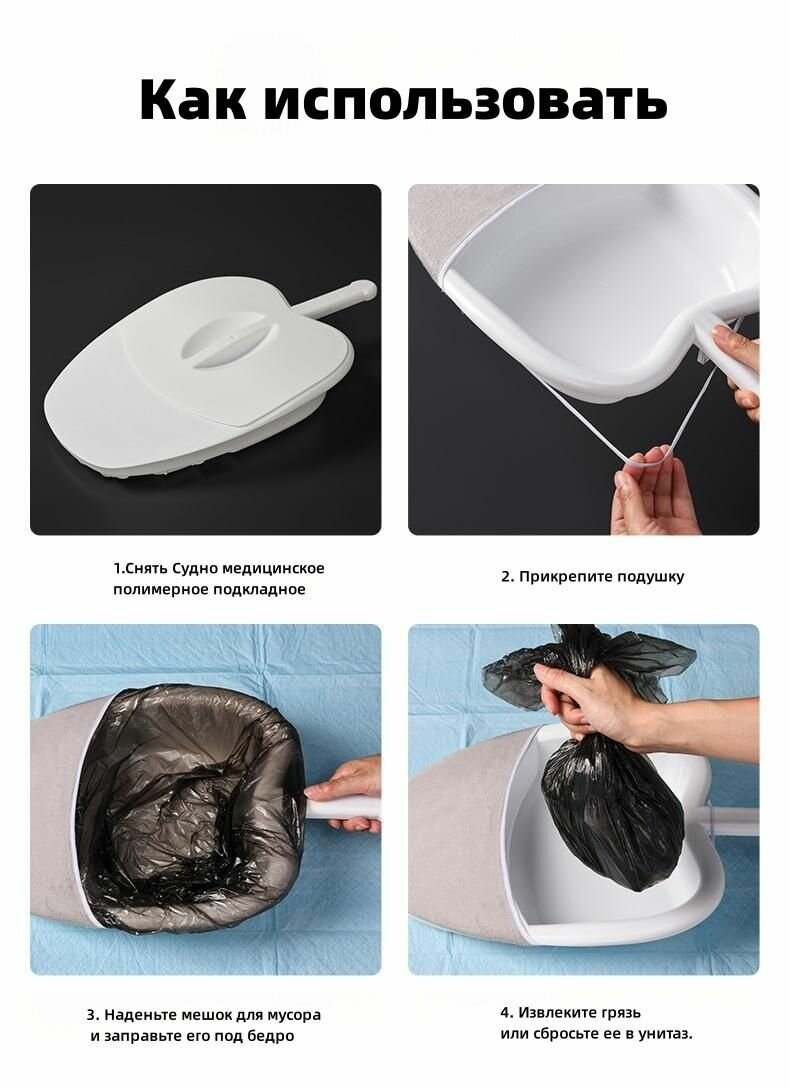 Как использовать

1.Снять Судно медицинское полимерное подкладное

2. Прикрепите подушку

3. Наденьте мешок для мусора и заправьте его под бедро

4. Извлеките грязь или сбросьте ее в унитаз.