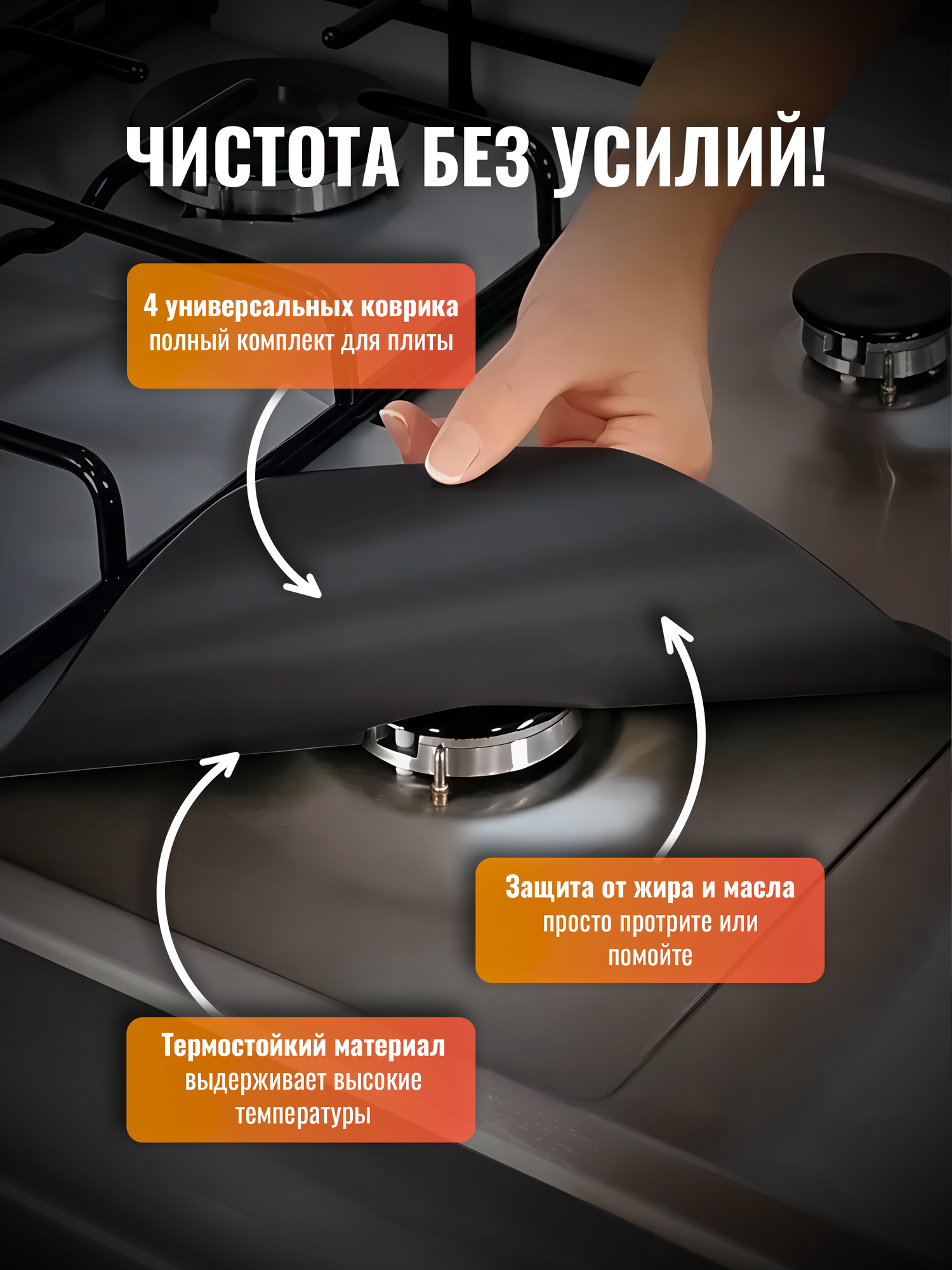 ЧИСТОТА БЕЗ УСИЛИЙ!

4 универсальных коврика
полный комплект для плиты

Защита от жира и масла
просто протрите или помойте

Термостойкий материал
выдерживает высокие температуры