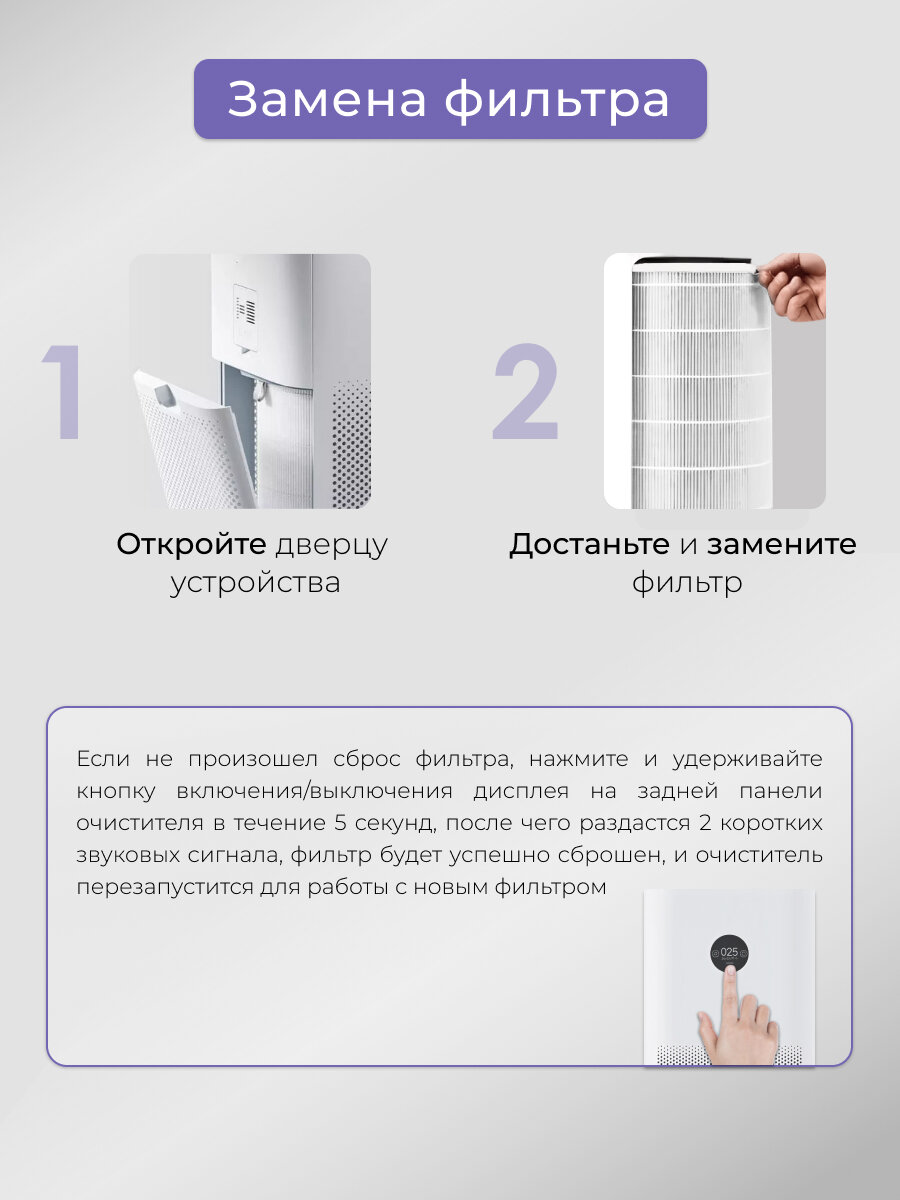 Замена фильтра

1

Откройте дверцу устройства

2

Достаньте и замените фильтр

Если не произошел сброс фильтра, нажмите и удерживайте кнопку включения/выключения дисплея на задней панели очистителя в течение 5 секунд, после чего раздастся 2 коротких звуковых сигнала, фильтр будет успешно сброшен, и очиститель перезапустится для работы с новым фильтром

025