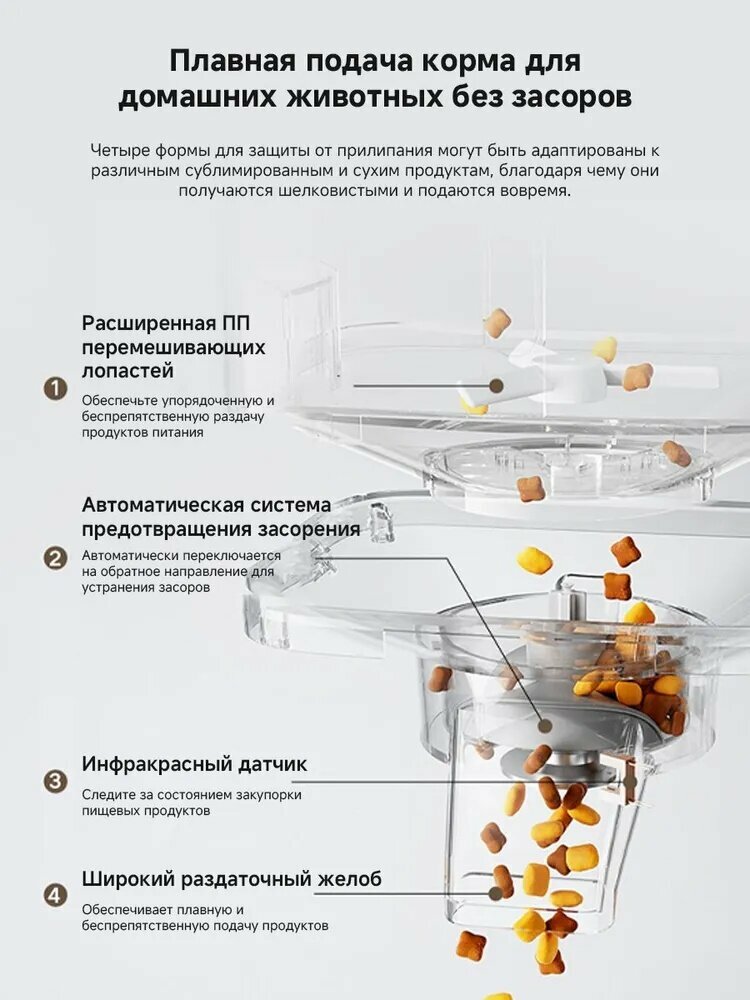 Плавная подача корма для домашних животных без засоров

Четыре формы для защиты от прилипания могут быть адаптированы к различным сублимированным и сухим продуктам, благодаря чему они получаются шелковистыми и подаются вовремя.

1
Расширенная ПП перемешивающих лопастей
Обеспечьте упорядоченную и беспрепятственную раздачу продуктов питания

2
Автоматическая система предотвращения засорения
Автоматически переключается на обратное направление для устранения засоров

3
Инфракрасный датчик
Следите за состоянием закупорки пищевых продуктов

4
Широкий раздаточный желоб
Обеспечивает плавную и беспрепятственную подачу продуктов