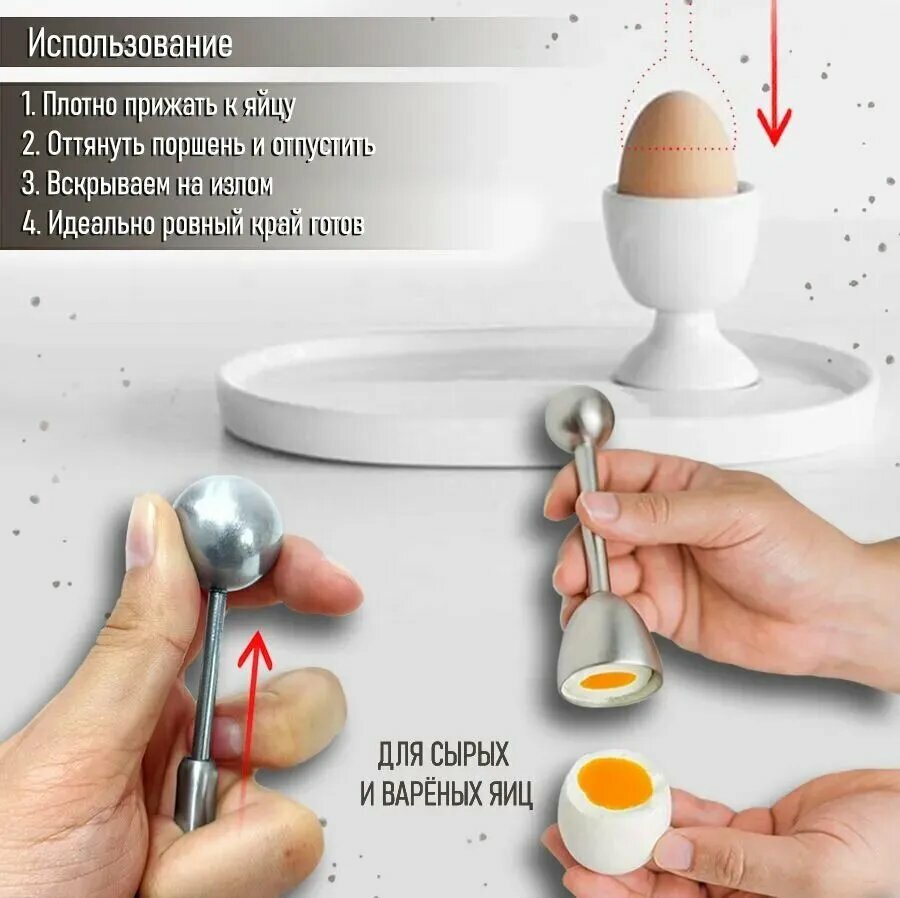 Использование

1. Плотно прижать к яйцу
2. Оттянуть поршень и отпустить
3. Вскрываем на излом
4. Идеально ровный край готов

ДЛЯ СЫРЫХ
И ВАРЁНЫХ ЯИЦ