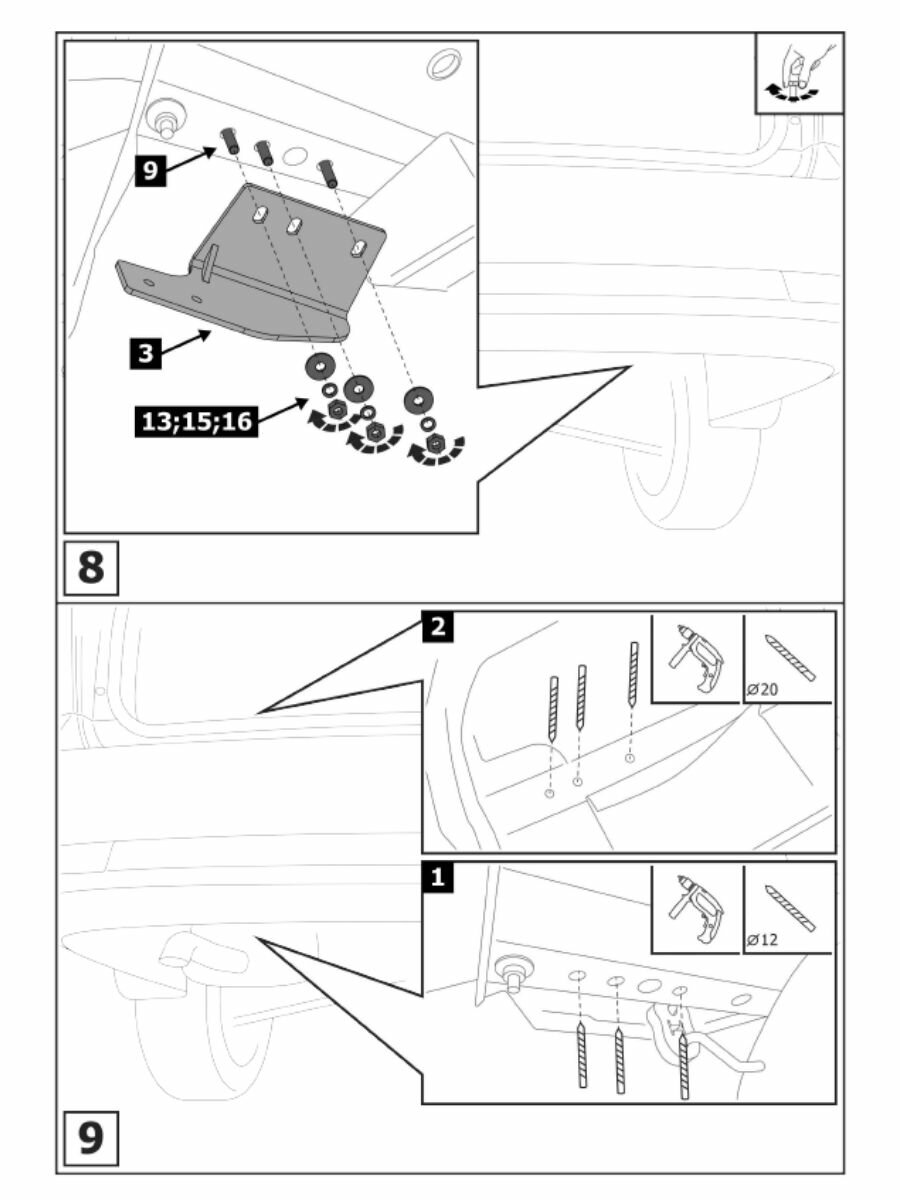 9

3

13;15;16

8

2

Ø20

1

Ø12

9