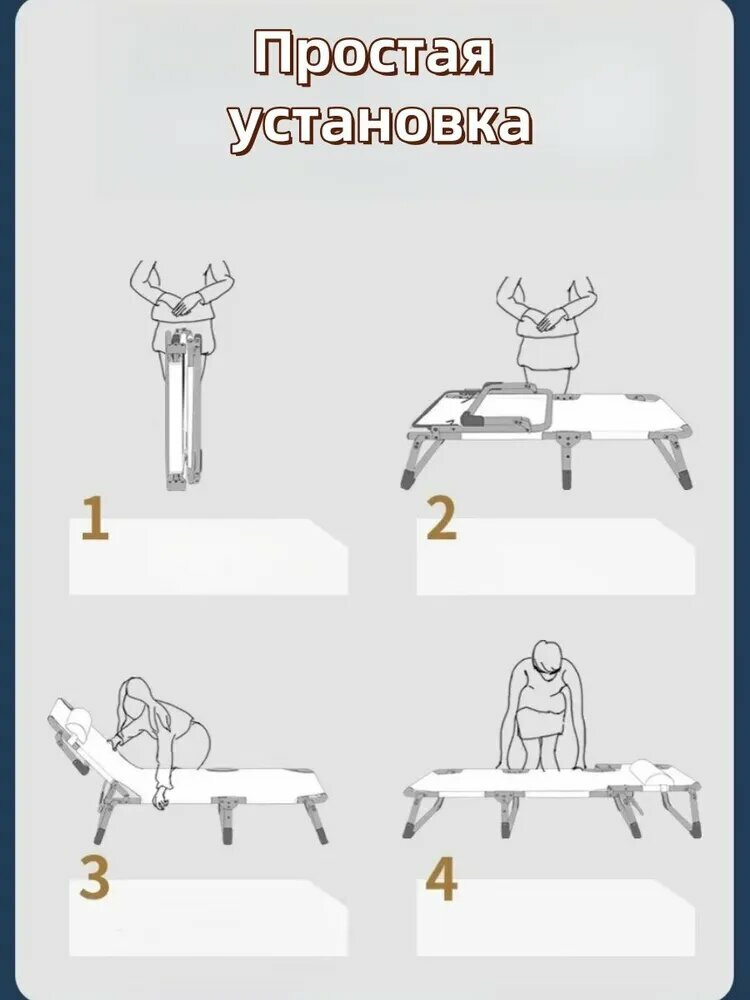 Простая установка

1

2

3

4