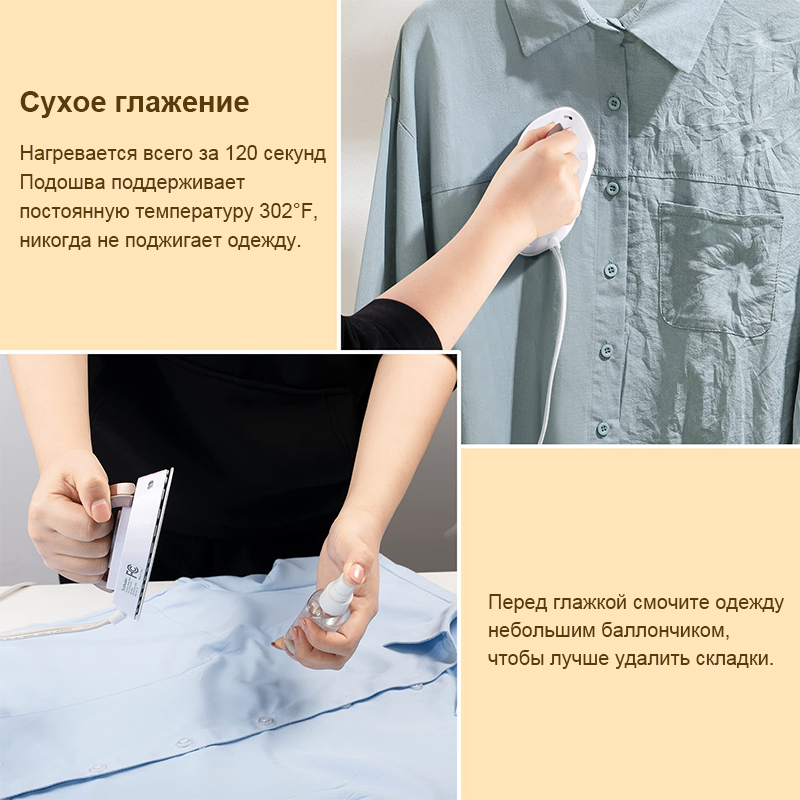 Сухое глажение

Нагревается всего за 120 секунд
Подошва поддерживает постоянную температуру 302°F, никогда не поджигает одежду.

FC

Перед глажкой смочите одежду небольшим баллончиком, чтобы лучше удалить складки.