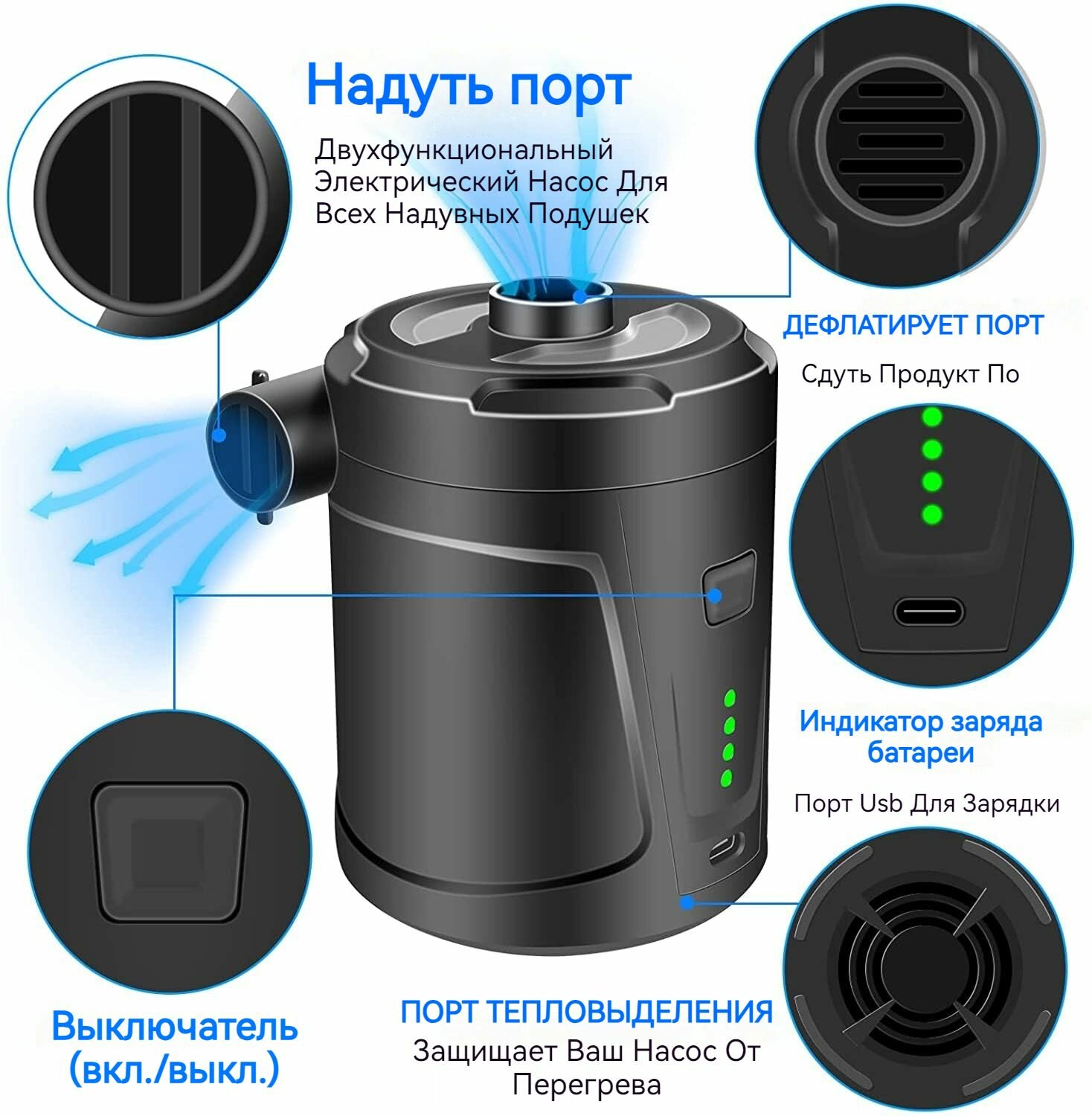 Надуть порт

Двухфункциональный Электрический Насос Для Всех Надувных Подушек

ДЕФЛАТИРУЕТ ПОРТ

Сдуть Продукт По

Индикатор заряда батареи

Порт Usb Для Зарядки

Выключатель (вкл./выкл.)

ПОРТ ТЕПЛОВЫДЕЛЕНИЯ

Защищает Ваш Насос От Перегрева