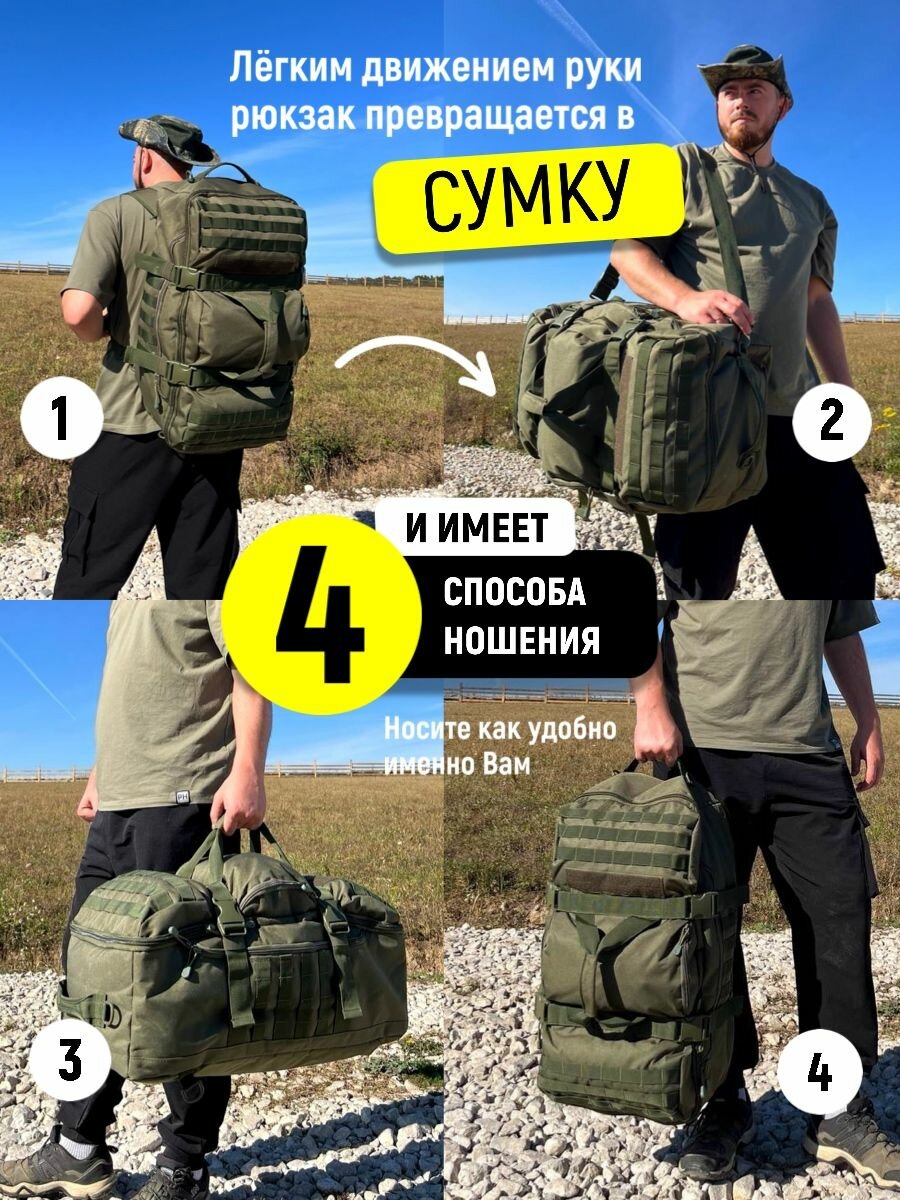 Лёгким движением руки рюкзак превращается в

СУМКУ

1

2

И ИМЕЕТ

4

СПОСОБА НОШЕНИЯ

Носите как удобно именно Вам

3

4