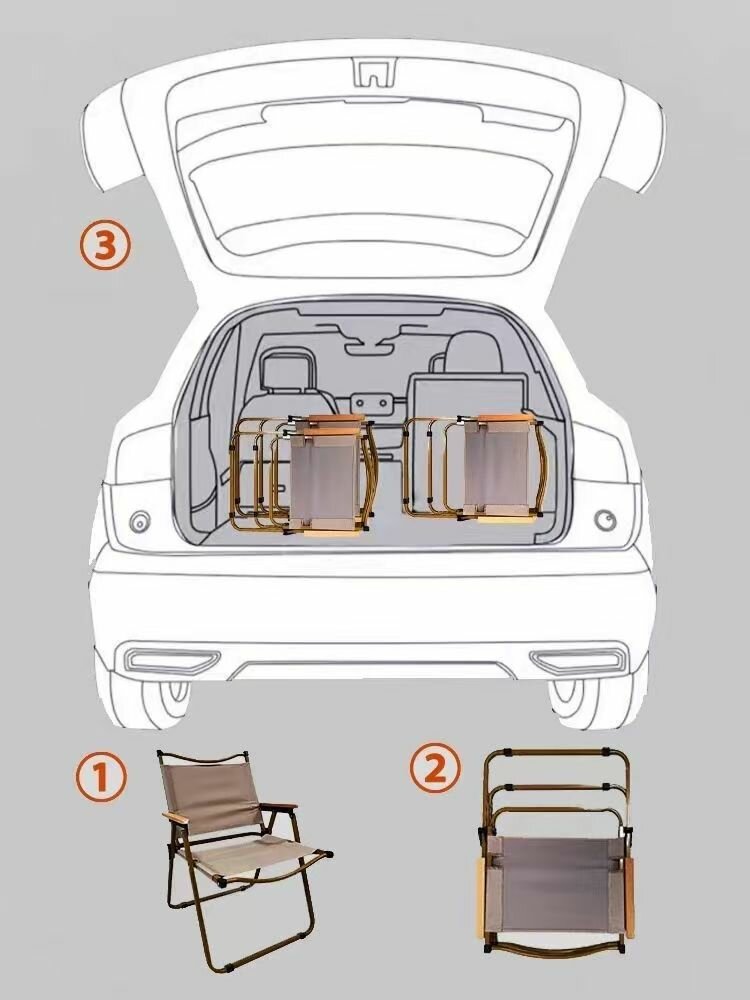 3

1

2