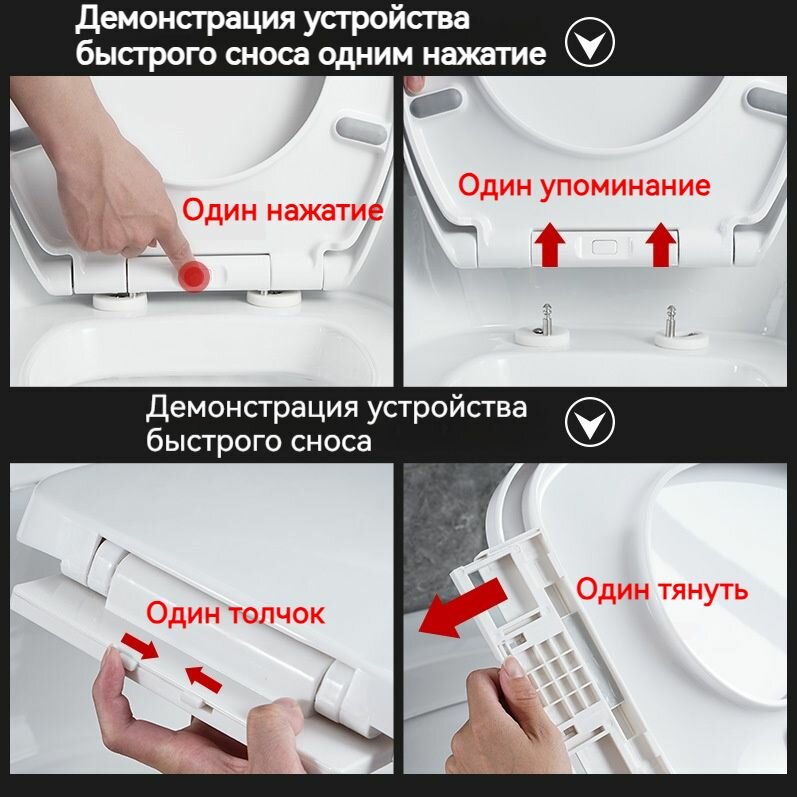 Демонстрация устройства быстрого сноса одним нажатие

Один нажатие

Один упоминание

Демонстрация устройства быстрого сноса

Один толчок

Один тянуть