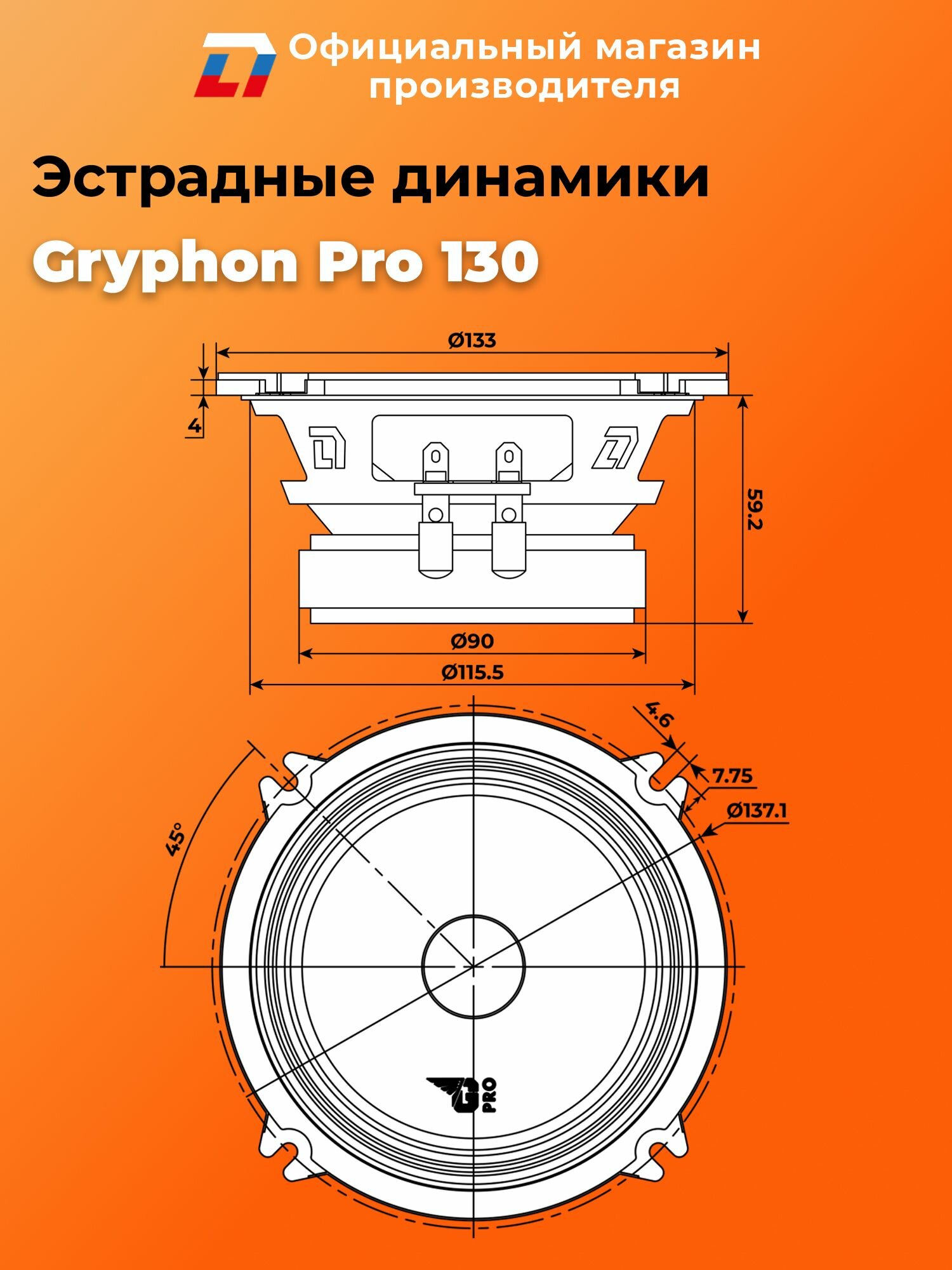 Официальный магазин производителя

Эстрадные динамики

Gryphon Pro 130

Ø133

4

59.2

Ø90

Ø115.5

4.6

7.75

Ø137.1

45°

PRO