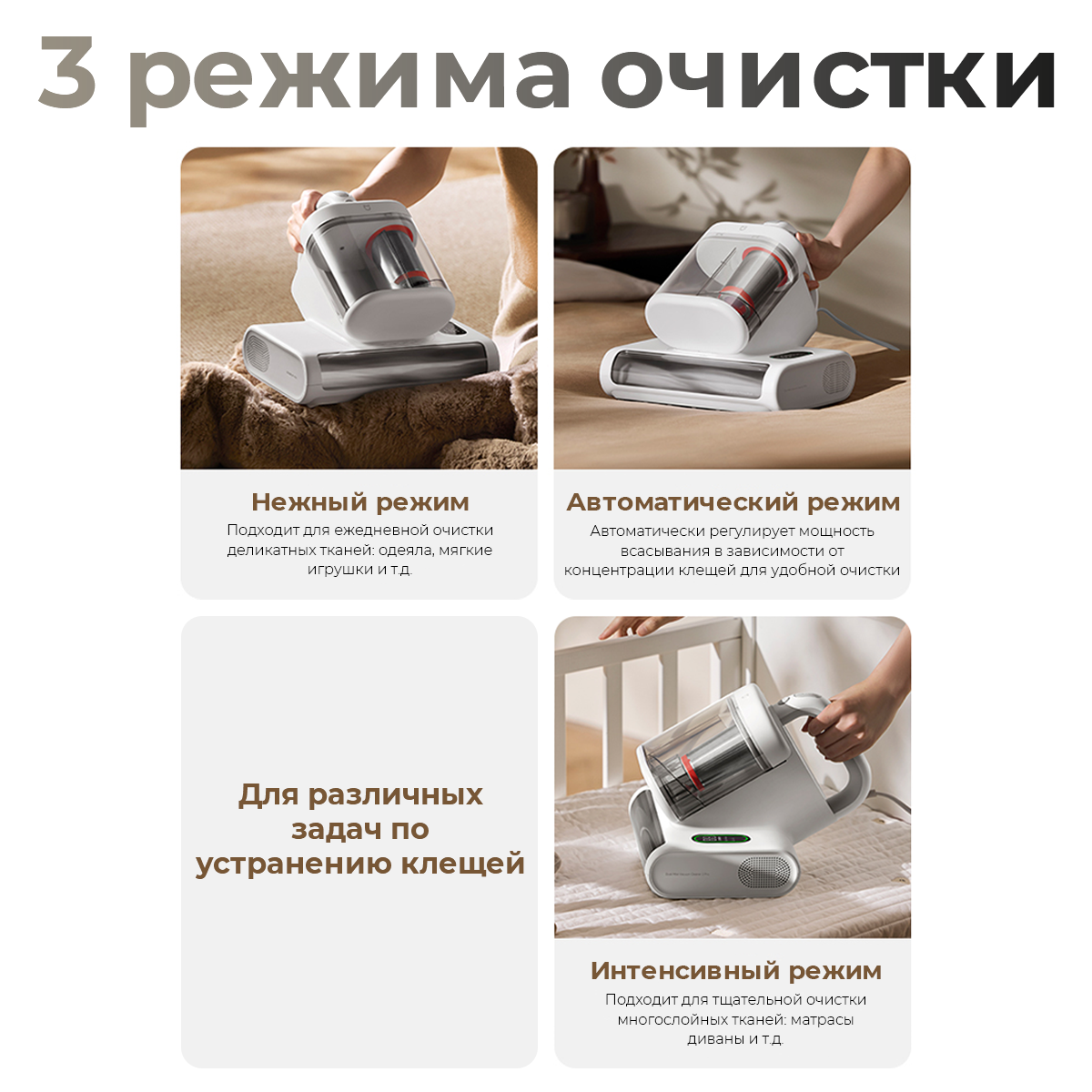 3 режима очистки

Нежный режим
Подходит для ежедневной очистки деликатных тканей: одеяла, мягкие игрушки и т.д.

Автоматический режим
Автоматически регулирует мощность всасывания в зависимости от концентрации клещей для удобной очистки

Для различных задач по устранению клещей

Интенсивный режим
Подходит для тщательной очистки многослойных тканей: матрасы диваны и т.д.