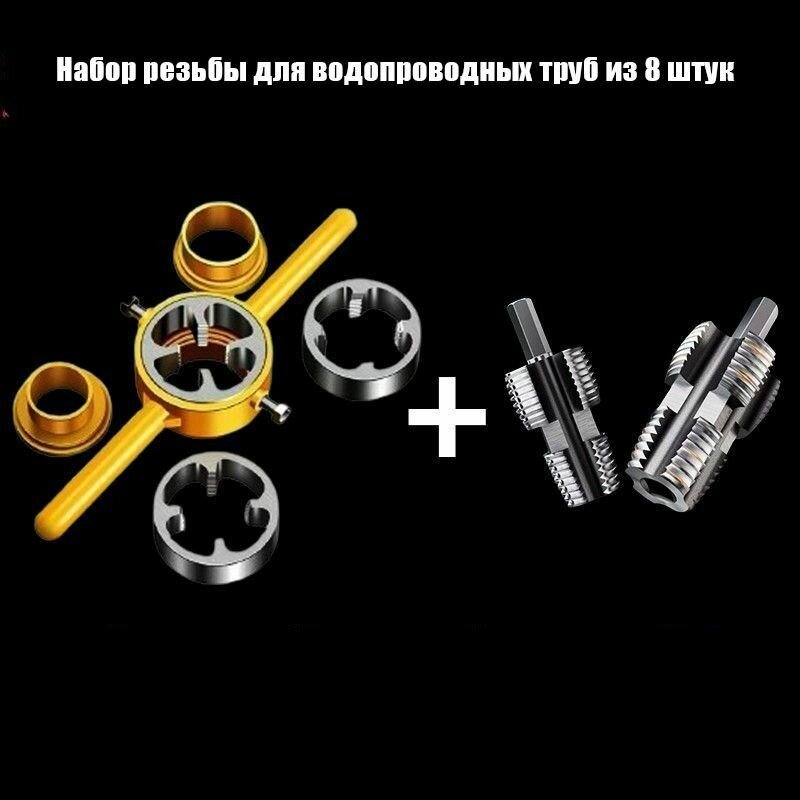 Набор резьбы для водопроводных труб из 8 штук

+