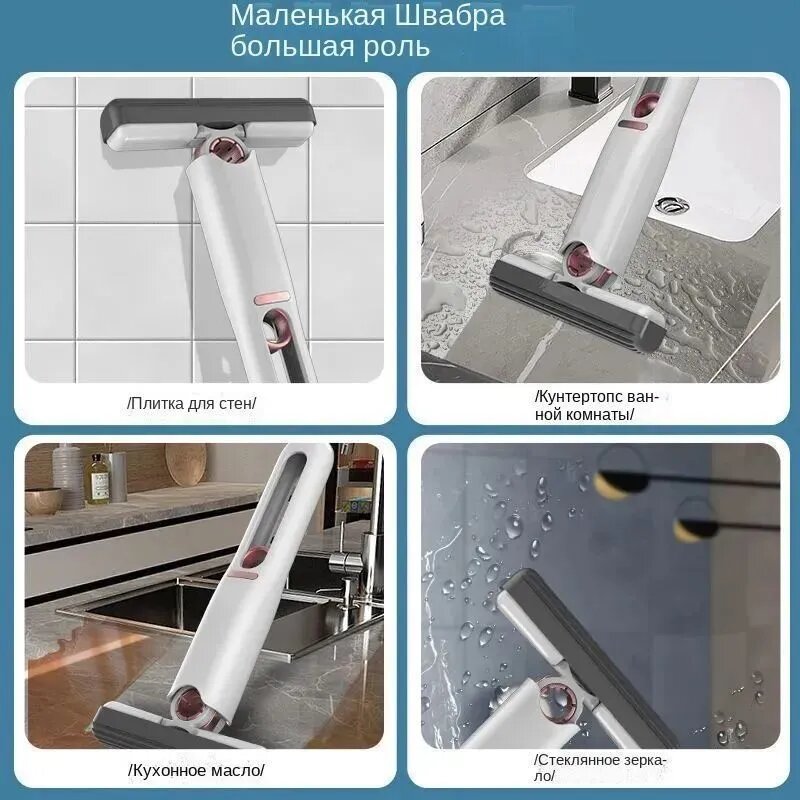 Маленькая Швабра
большая роль

/Плитка для стен/

/Кунтертопс ванной комнаты/

/Кухонное масло/

/Стеклянное зеркало/