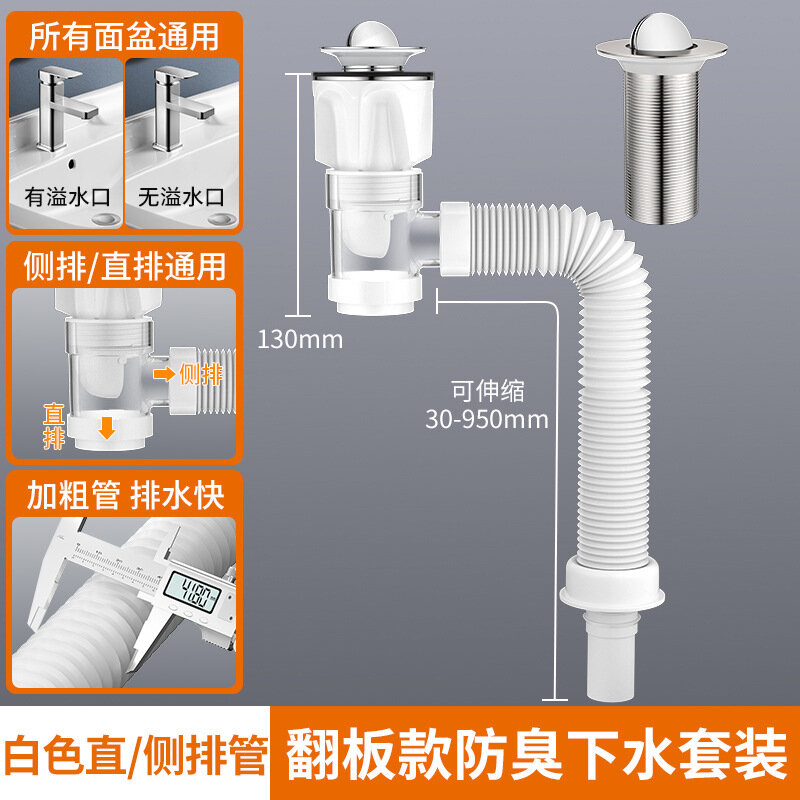 所有面盆通用

有溢水口

无溢水口

侧排/直排通用

侧排

直排

加粗管 排水快

40.00

130mm

可伸缩
30-950mm

白色直/侧排管

翻板款防臭下水套装