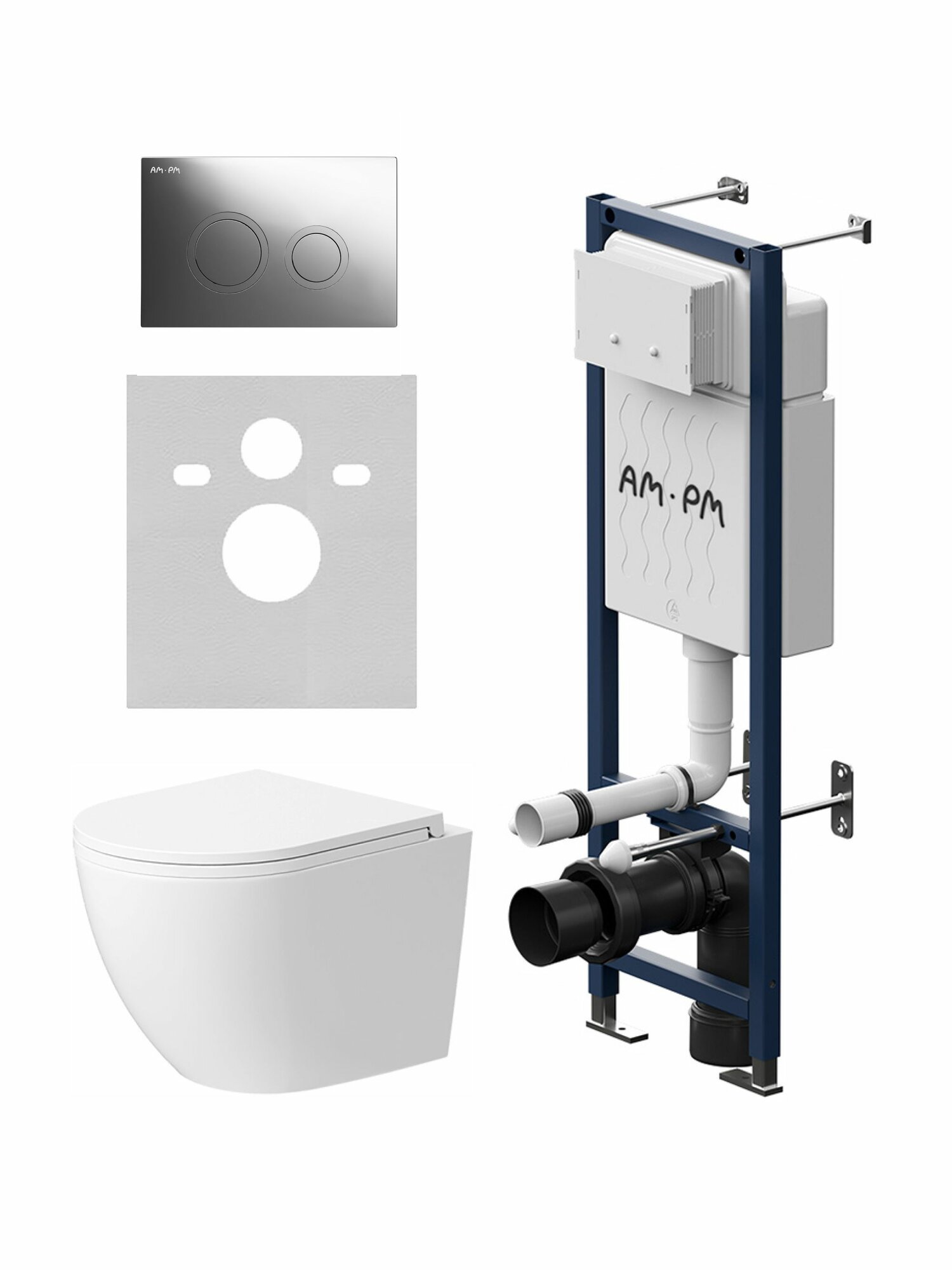 AM·PM

AM·PM