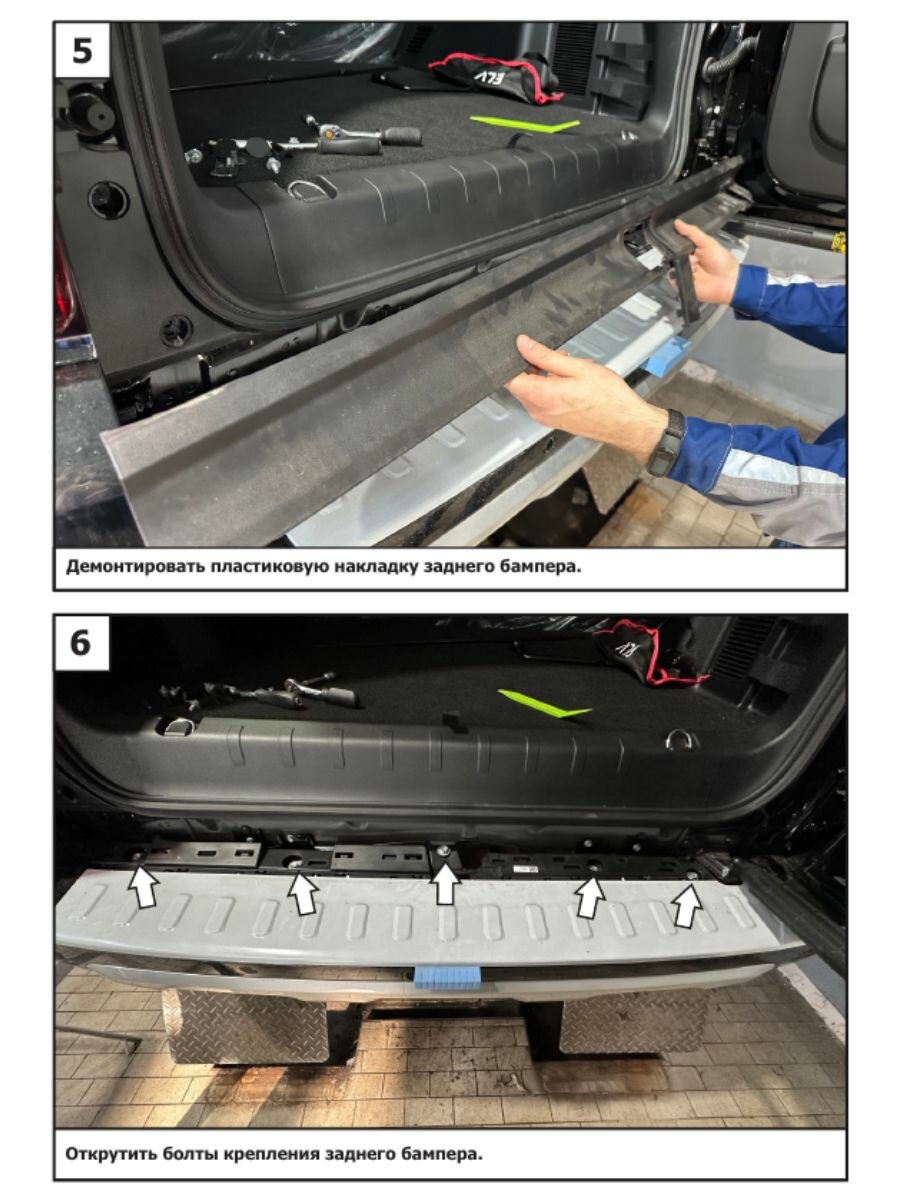 5

Демонтировать пластиковую накладку заднего бампера.

6

Открутить болты крепления заднего бампера.