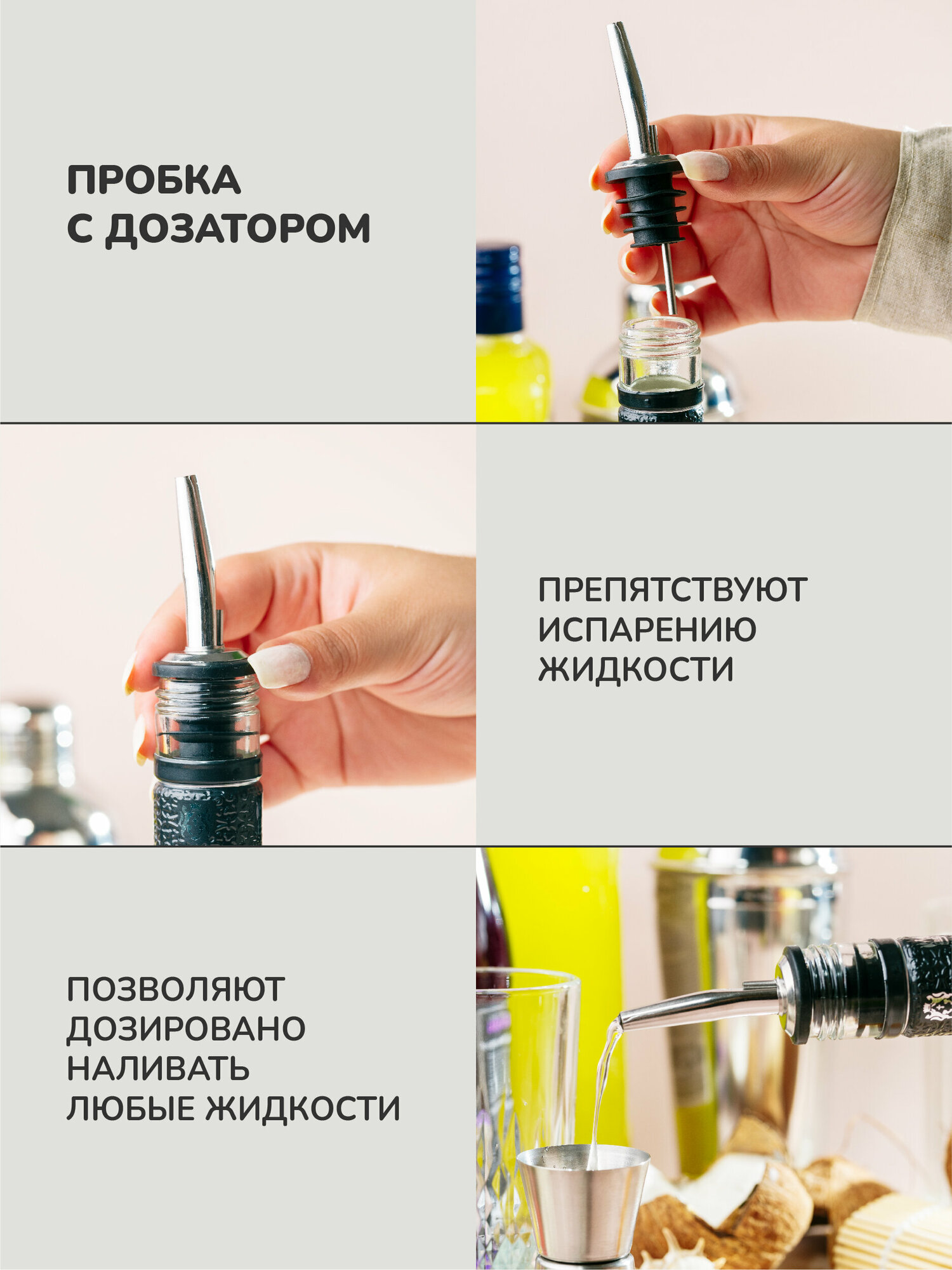 ПРОБКА С ДОЗАТОРОМ

ПРЕПЯТСТВУЮТ ИСПАРЕНИЮ ЖИДКОСТИ

ПОЗВОЛЯЮТ ДОЗИРОВАНО НАЛИВАТЬ ЛЮБЫЕ ЖИДКОСТИ