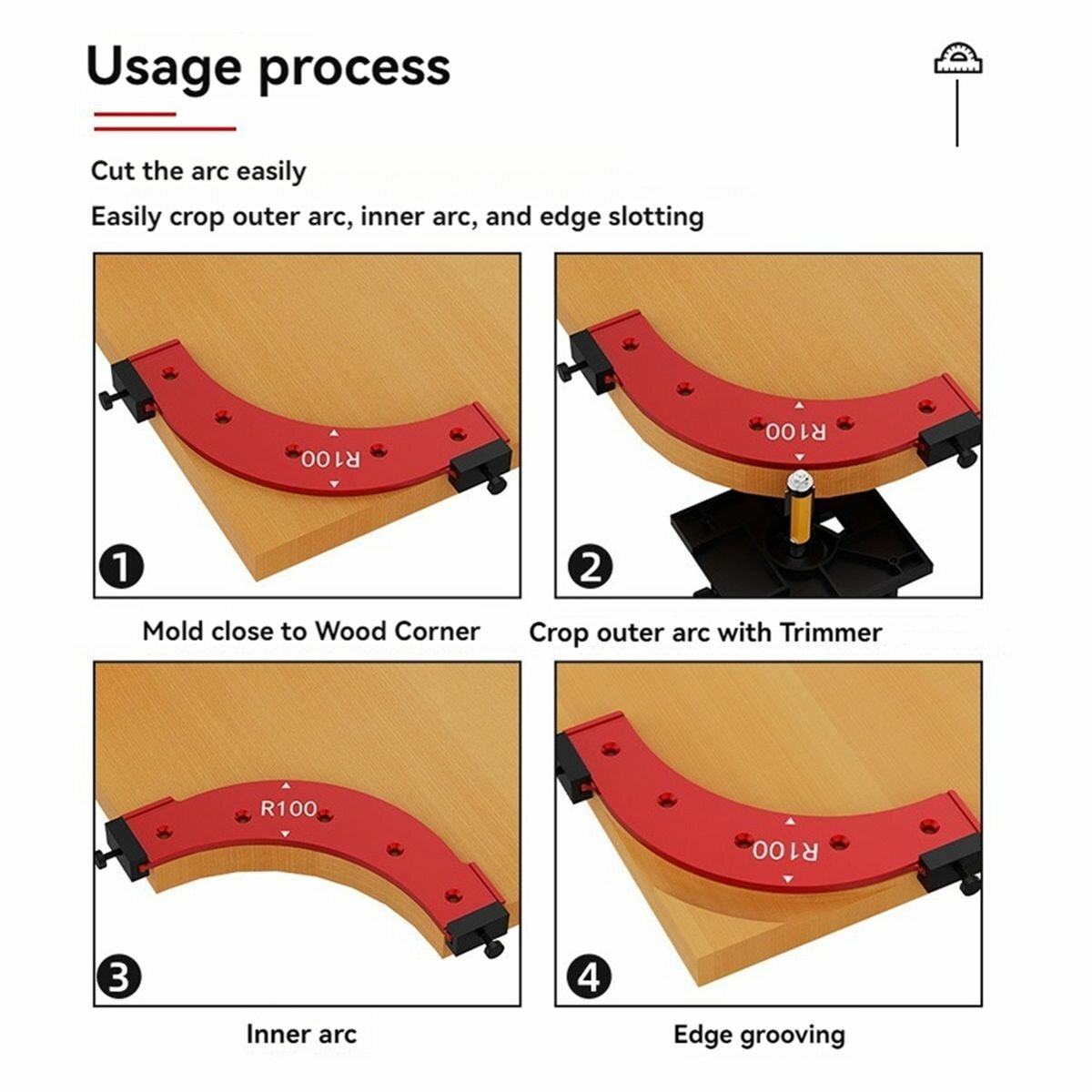 Usage process

Cut the arc easily

Easily crop outer arc, inner arc, and edge slotting

R100

1

Mold close to Wood Corner

R100

2

Crop outer arc with Trimmer

R100

3

Inner arc

R100

4

Edge grooving