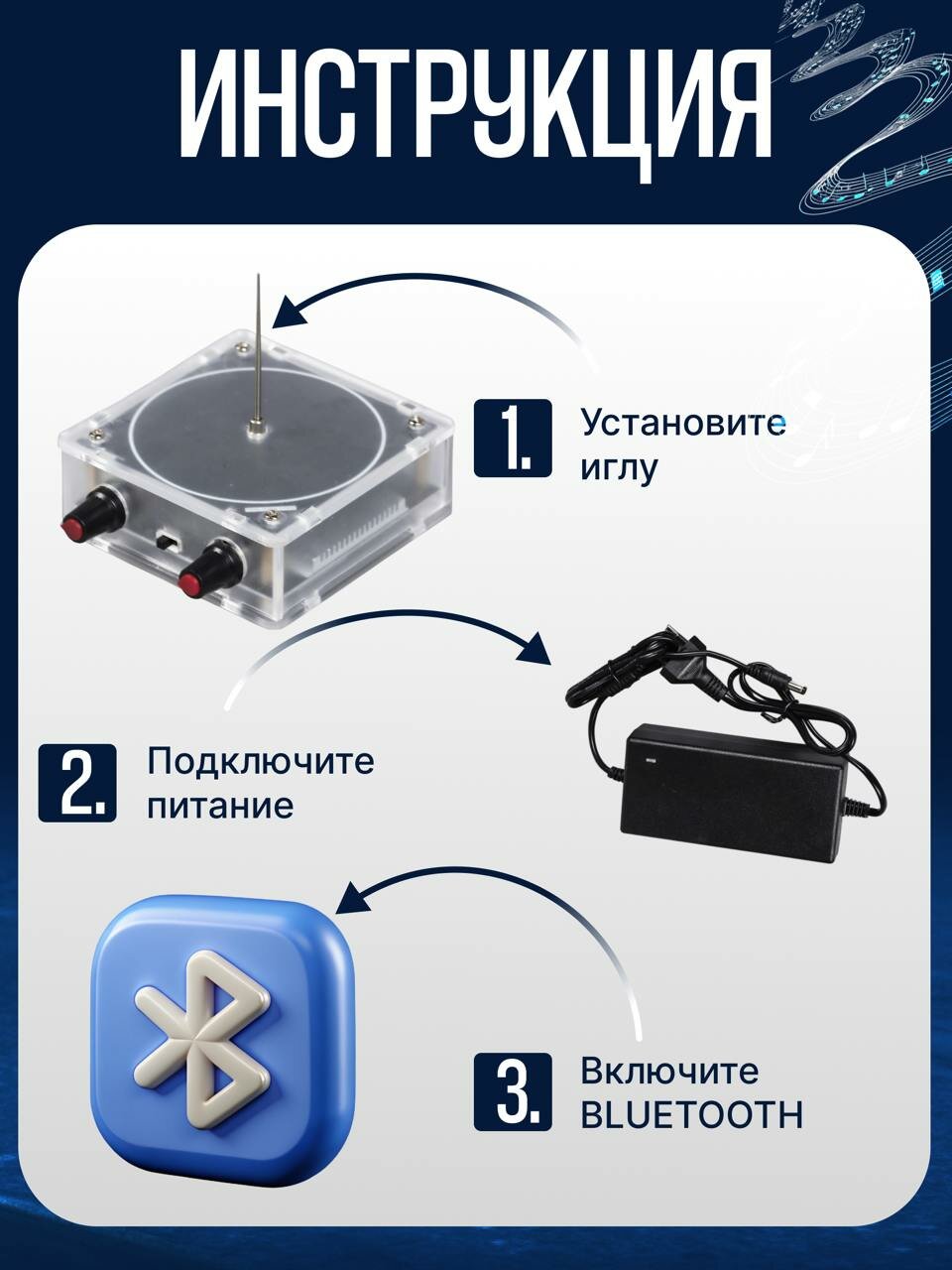 ИНСТРУКЦИЯ

1. Установите иглу

2. Подключите питание

3. Включите BLUETOOTH