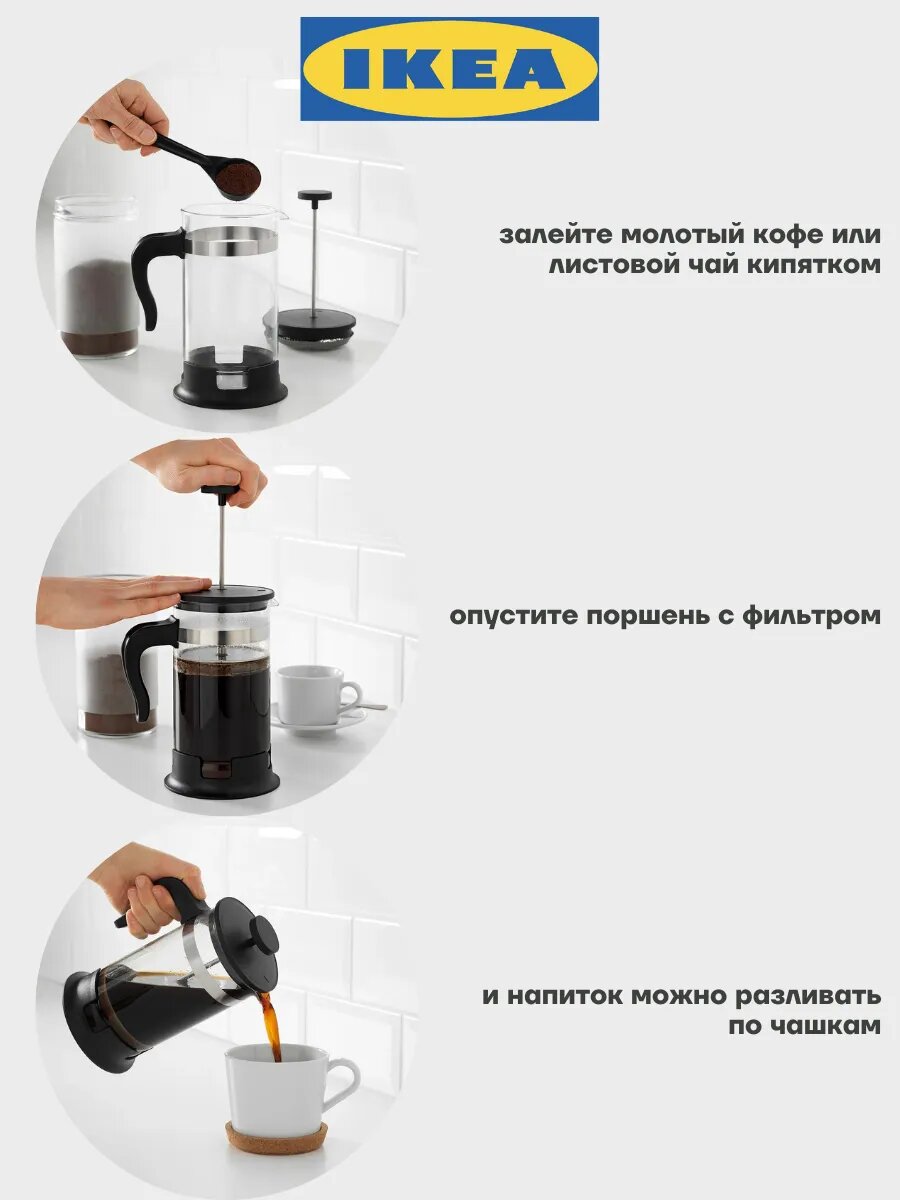 IKEA

залейте молотый кофе или листовой чай кипятком

опустите поршень с фильтром

и напиток можно разливать по чашкам