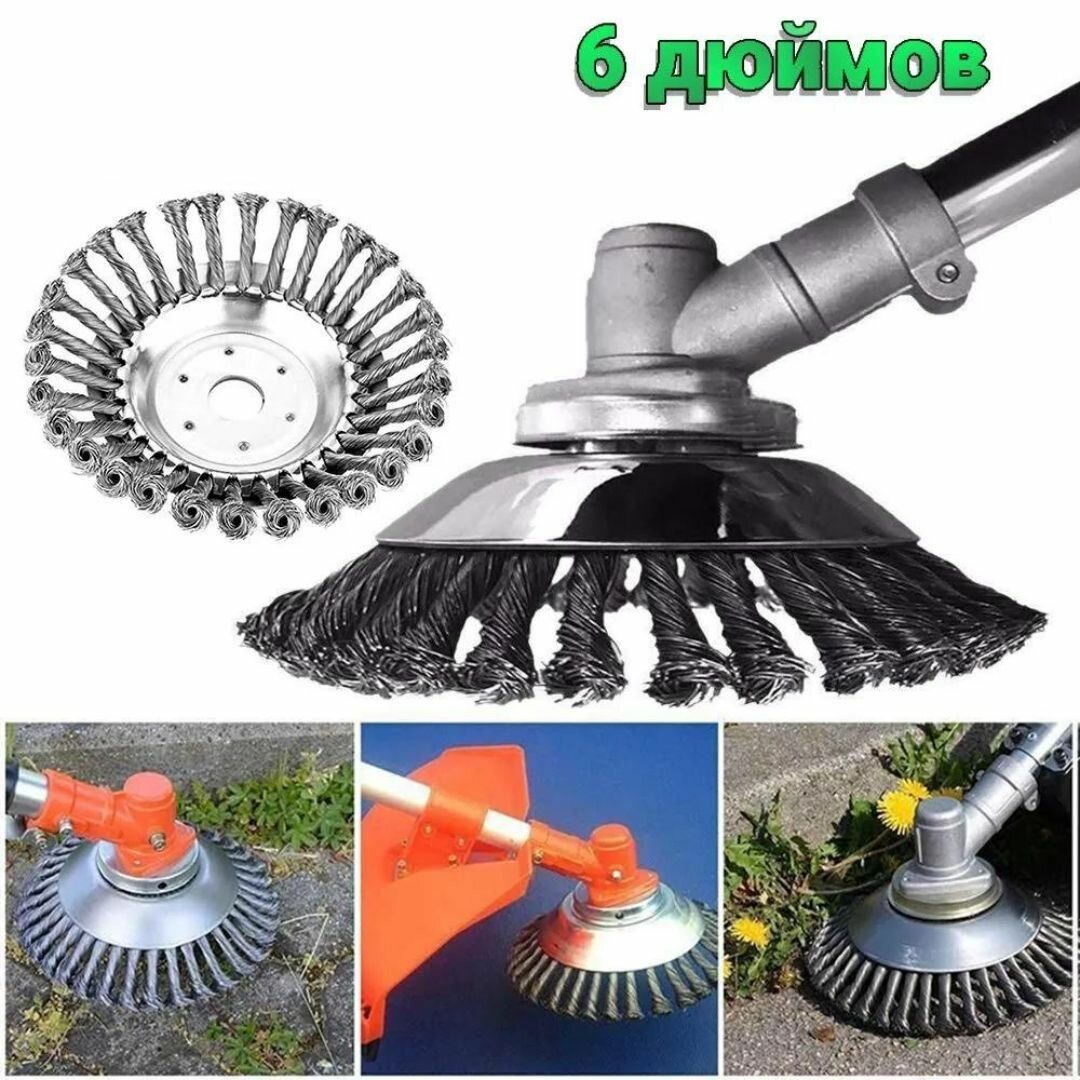 6 дюймов