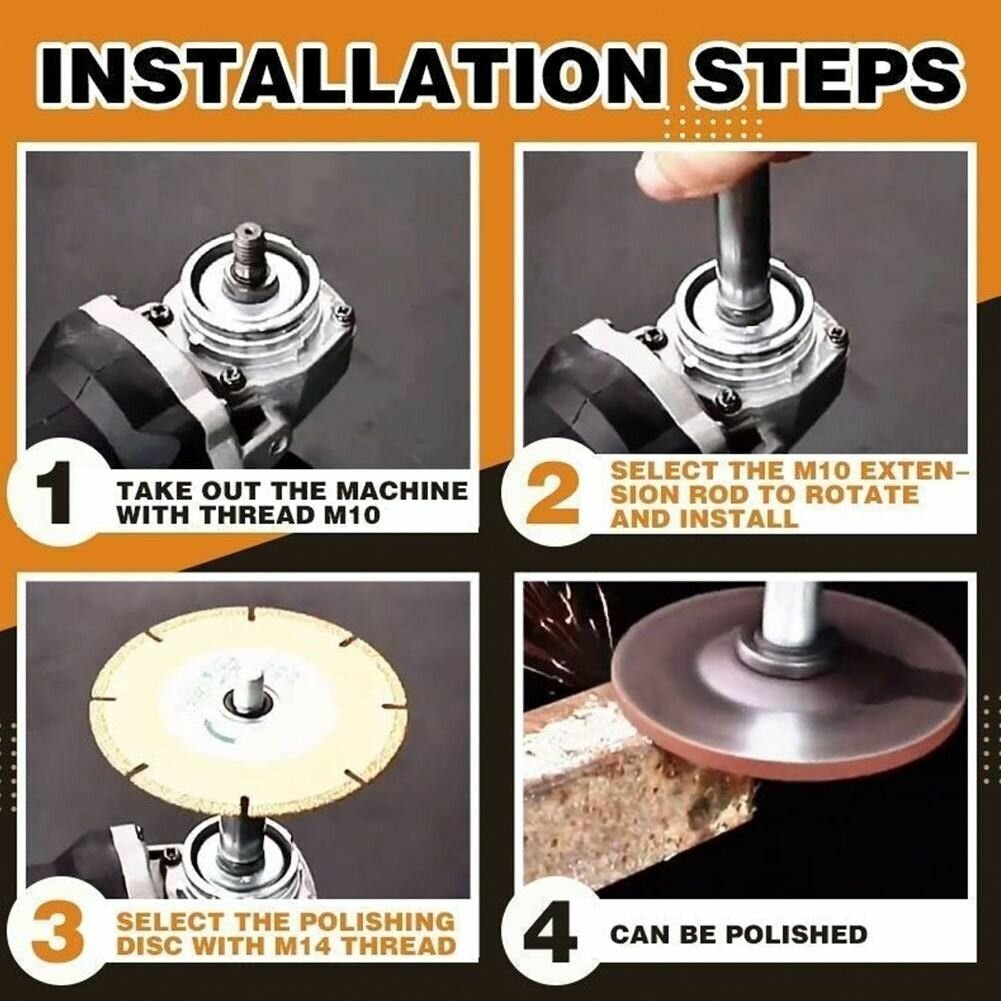 INSTALLATION STEPS

1 TAKE OUT THE MACHINE WITH THREAD M10

2 SELECT THE M10 EXTENSION ROD TO ROTATE AND INSTALL

3 SELECT THE POLISHING DISC WITH M14 THREAD

4 CAN BE POLISHED