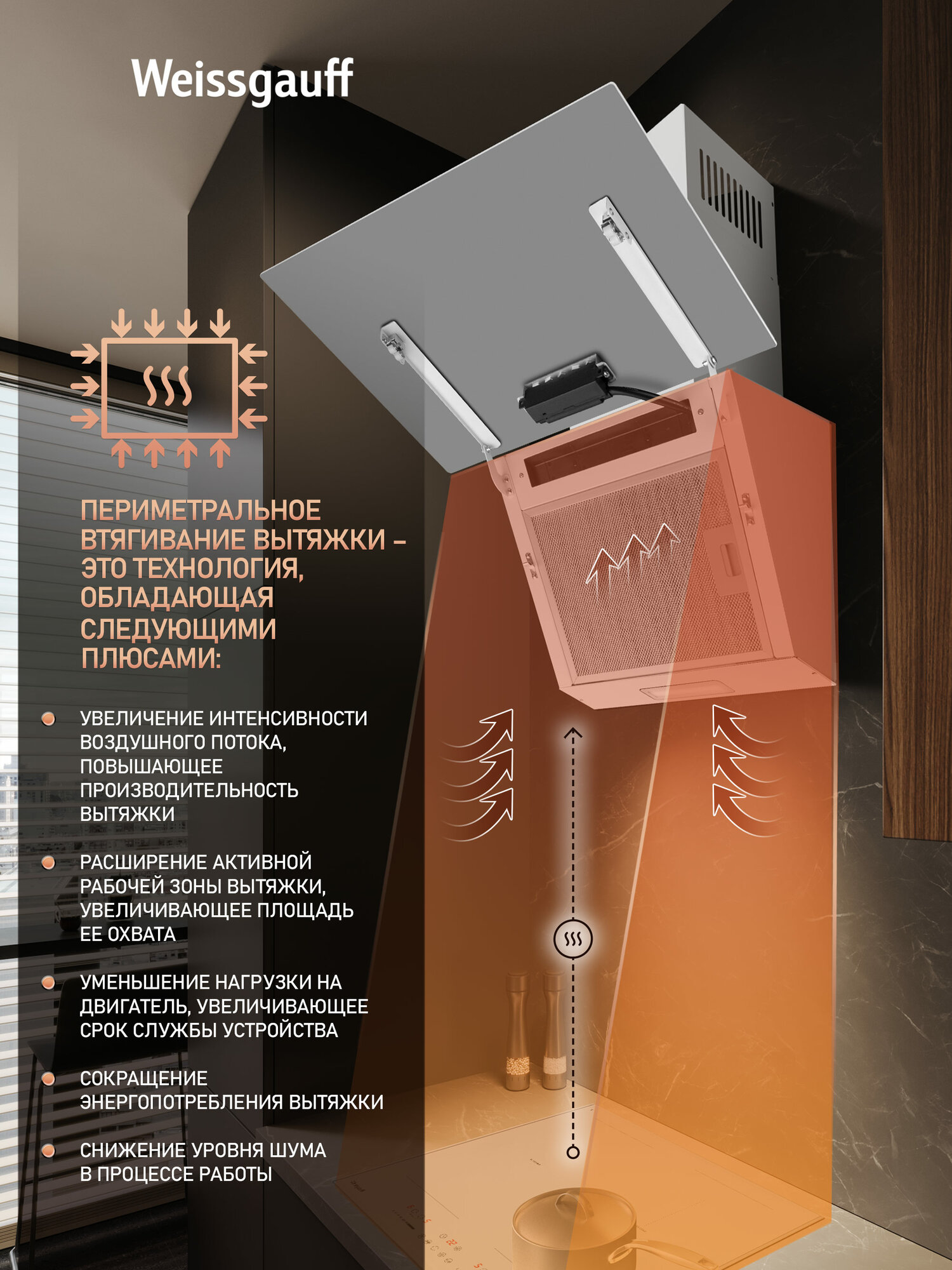 Weissgauff

ПЕРИМЕТРАЛЬНОЕ ВТЯГИВАНИЕ ВЫТЯЖКИ – ЭТО ТЕХНОЛОГИЯ, ОБЛАДАЮЩАЯ СЛЕДУЮЩИМИ ПЛЮСАМИ:

УВЕЛИЧЕНИЕ ИНТЕНСИВНОСТИ ВОЗДУШНОГО ПОТОКА, ПОВЫШАЮЩЕЕ ПРОИЗВОДИТЕЛЬНОСТЬ ВЫТЯЖКИ

РАСШИРЕНИЕ АКТИВНОЙ РАБОЧЕЙ ЗОНЫ ВЫТЯЖКИ, УВЕЛИЧИВАЮЩЕЕ ПЛОЩАДЬ ЕЕ ОХВАТА

УМЕНЬШЕНИЕ НАГРУЗКИ НА ДВИГАТЕЛЬ, УВЕЛИЧИВАЮЩЕЕ СРОК СЛУЖБЫ УСТРОЙСТВА

СОКРАЩЕНИЕ ЭНЕРГОПОТРЕБЛЕНИЯ ВЫТЯЖКИ

СНИЖЕНИЕ УРОВНЯ ШУМА В ПРОЦЕССЕ РАБОТЫ