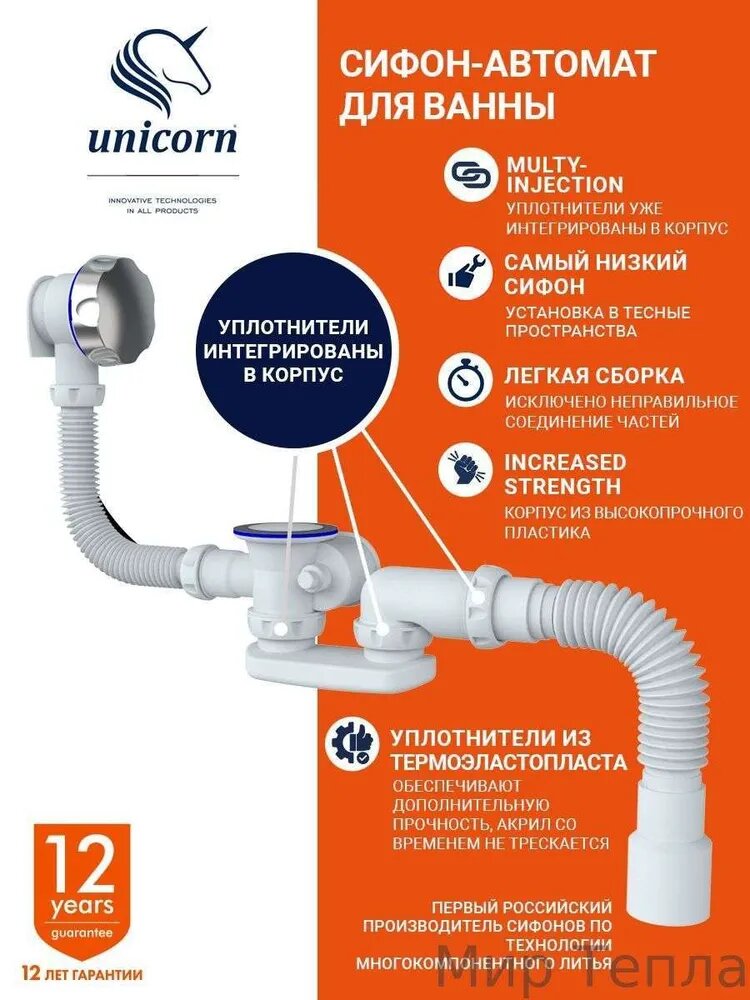 unicorn

INNOVATIVE TECHNOLOGIES IN ALL PRODUCTS

СИФОН-АВТОМАТ ДЛЯ ВАННЫ

MULTY-INJECTION
УПЛОТНИТЕЛИ УЖЕ ИНТЕГРИРОВАНЫ В КОРПУС

САМЫЙ НИЗКИЙ СИФОН
УСТАНОВКА В ТЕСНЫЕ ПРОСТРАНСТВА

ЛЕГКАЯ СБОРКА
ИСКЛЮЧЕНО НЕПРАВИЛЬНОЕ СОЕДИНЕНИЕ ЧАСТЕЙ

INCREASED STRENGTH
КОРПУС ИЗ ВЫСОКОПРОЧНОГО ПЛАСТИКА

УПЛОТНИТЕЛИ ИНТЕГРИРОВАНЫ В КОРПУС

УПЛОТНИТЕЛИ ИЗ ТЕРМОЭЛАСТОПЛАСТА
ОБЕСПЕЧИВАЮТ ДОПОЛНИТЕЛЬНУЮ ПРОЧНОСТЬ, АКРИЛ СО ВРЕМЕНЕМ НЕ ТРЕСКАЕТСЯ

12 years guarantee

12 ЛЕТ ГАРАНТИИ

ПЕРВЫЙ РОССИЙСКИЙ ПРОИЗВОДИТЕЛЬ СИФОНОВ ПО ТЕХНОЛОГИИ МНОГОКОМПОНЕНТНОГО ЛИТЬЯ

Мир Тепла