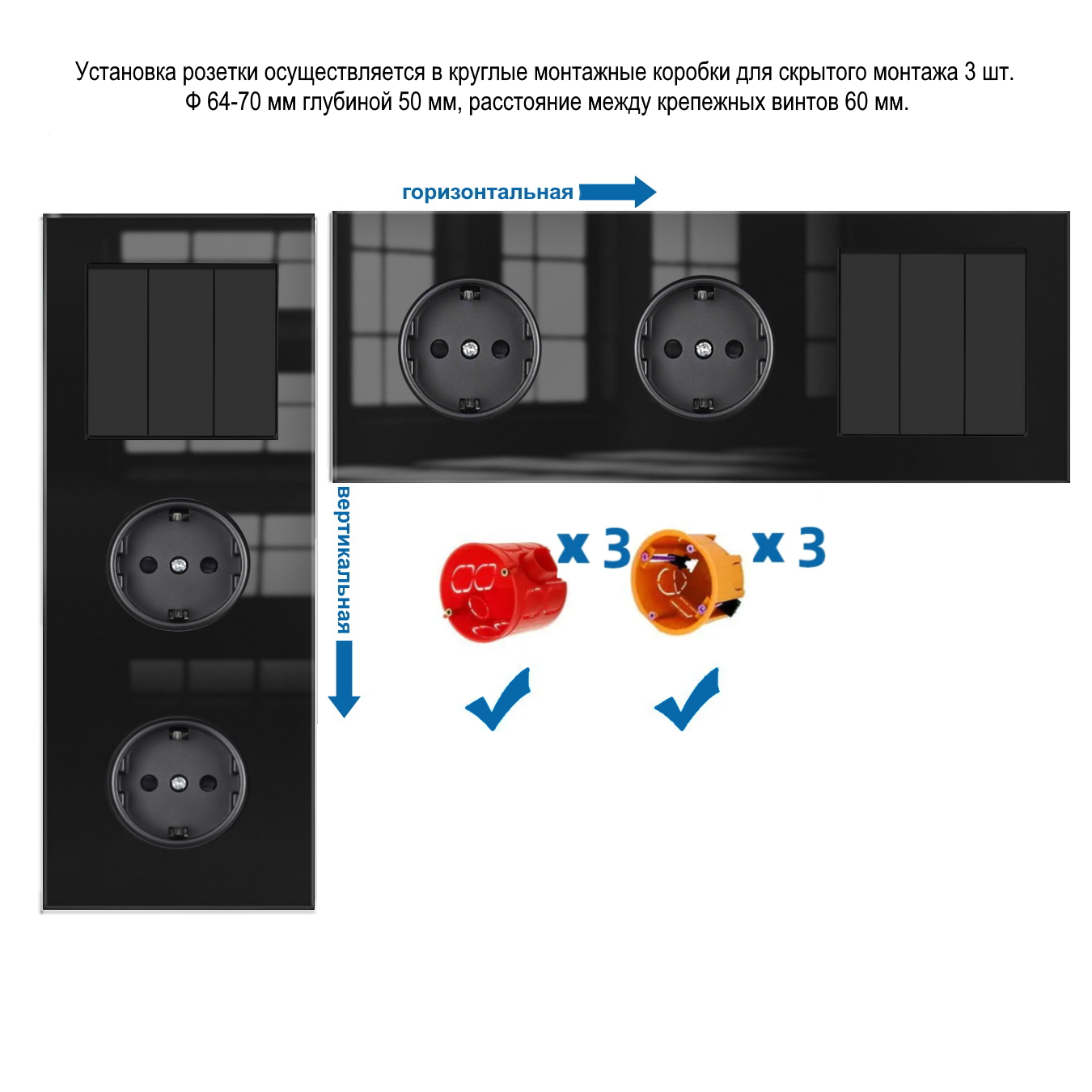 Установка розетки осуществляется в круглые монтажные коробки для скрытого монтажа 3 шт. Ф 64-70 мм глубиной 50 мм, расстояние между крепежных винтов 60 мм.

горизонтальная

вертикальная

x 3

x 3