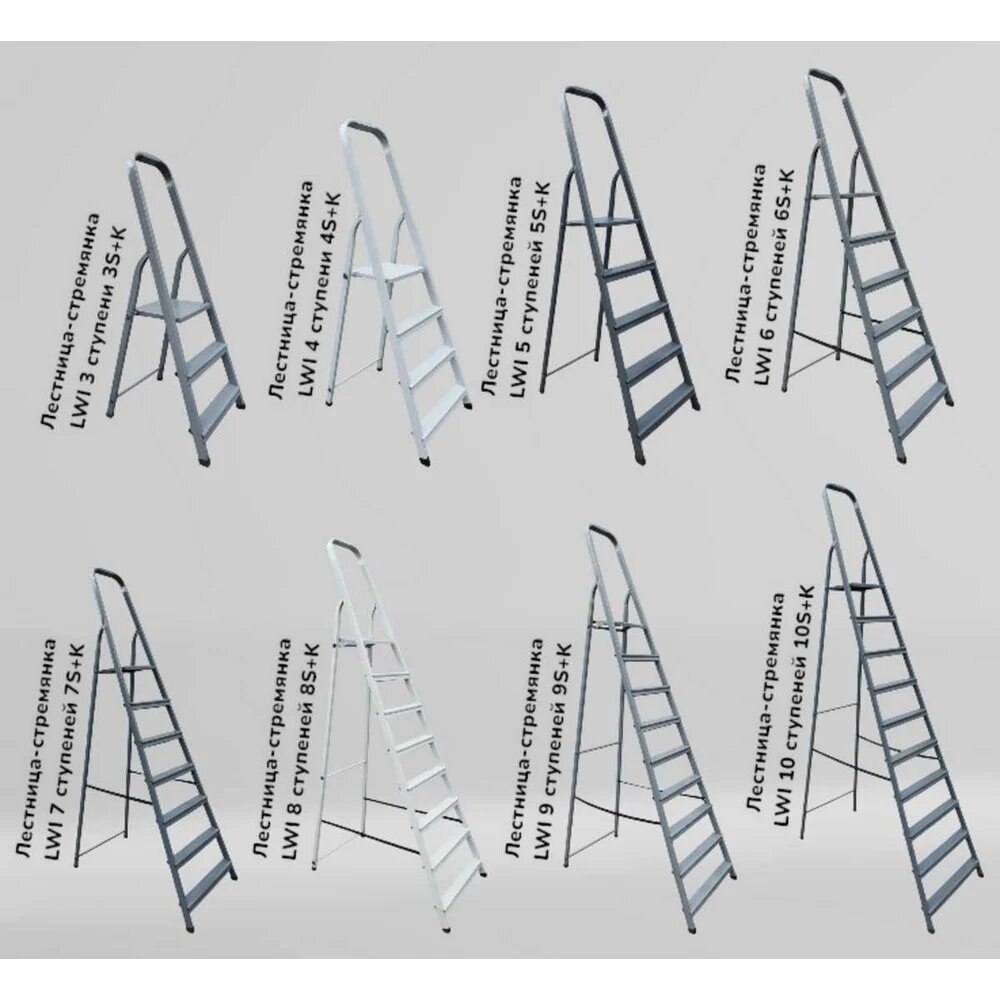 Лестница-стремянка LWI 3 ступени 3S+K

Лестница-стремянка LWI 4 ступени 4S+K

Лестница-стремянка LWI 5 ступеней 5S+K

Лестница-стремянка LWI 6 ступеней 6S+K

Лестница-стремянка LWI 7 ступеней 7S+K

Лестница-стремянка LWI 8 ступеней 8S+K

Лестница-стремянка LWI 9 ступеней 9S+K

Лестница-стремянка LWI 10 ступеней 10S+K