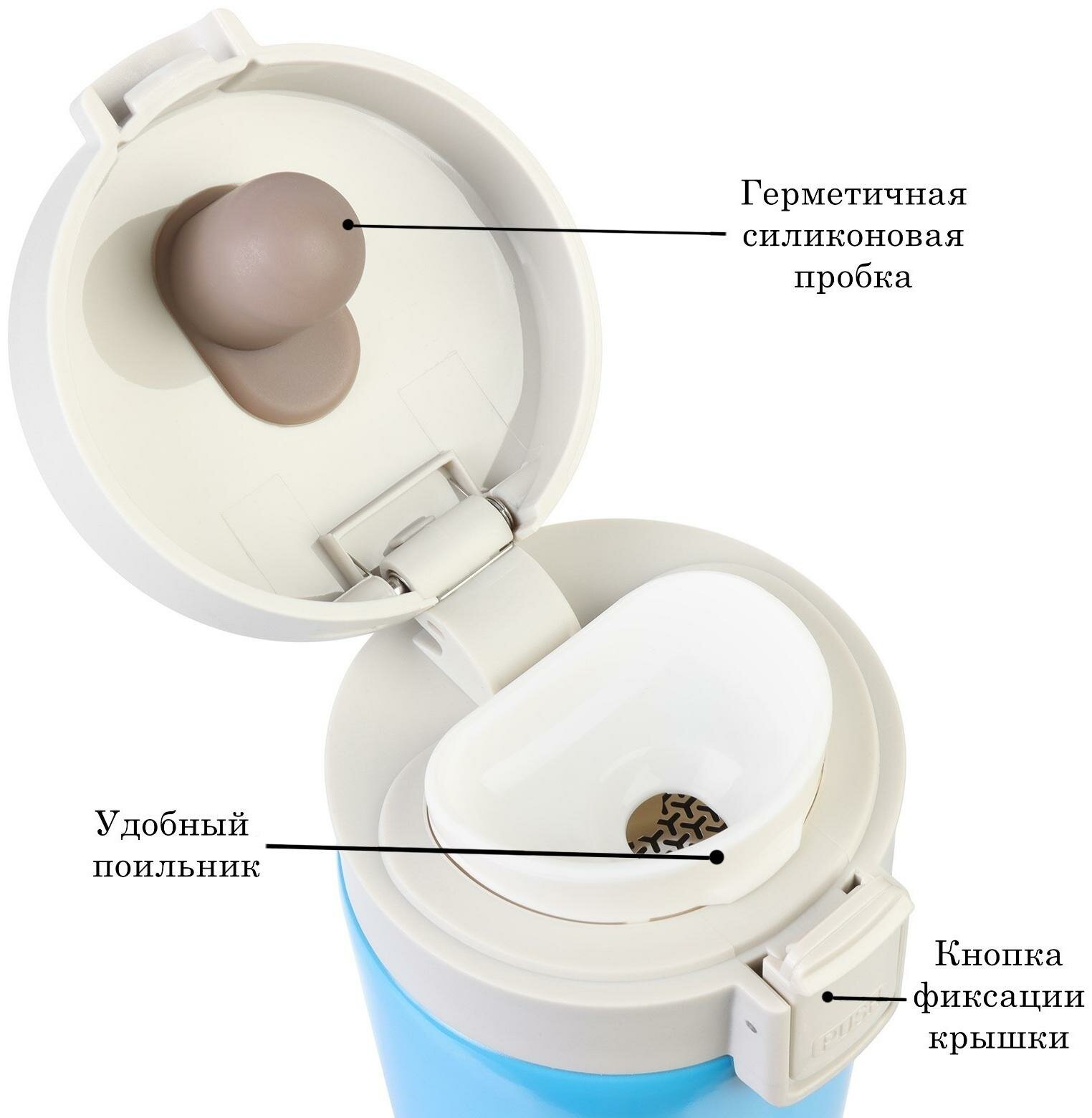 Герметичная силиконовая пробка

Удобный поильник

Кнопка фиксации крышки

PUSH