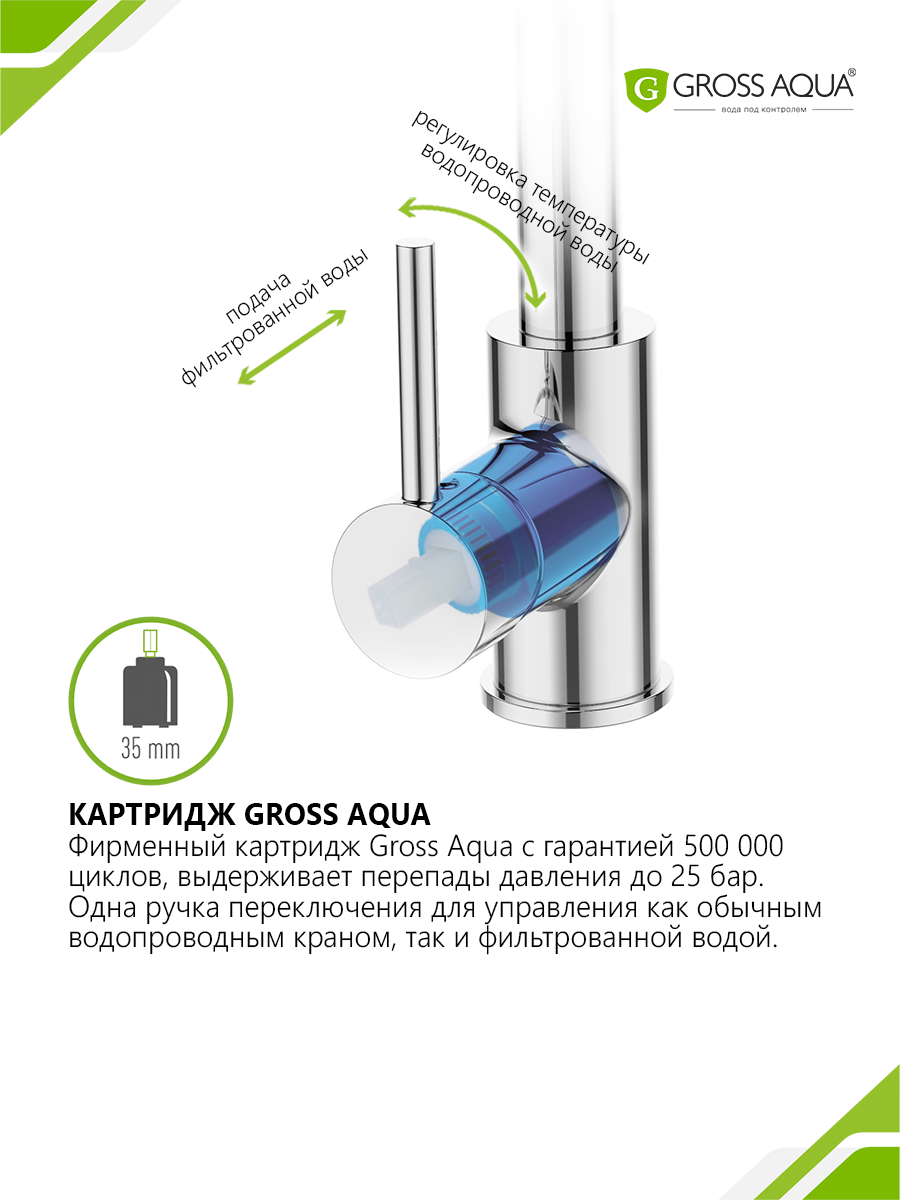 G GROSS AQUA®
вода под контролем

регулировка температуры водопроводной воды

подача фильтрованной воды

35 mm

КАРТРИДЖ GROSS AQUA
Фирменный картридж Gross Aqua с гарантией 500 000 циклов, выдерживает перепады давления до 25 бар. Одна ручка переключения для управления как обычным водопроводным краном, так и фильтрованной водой.