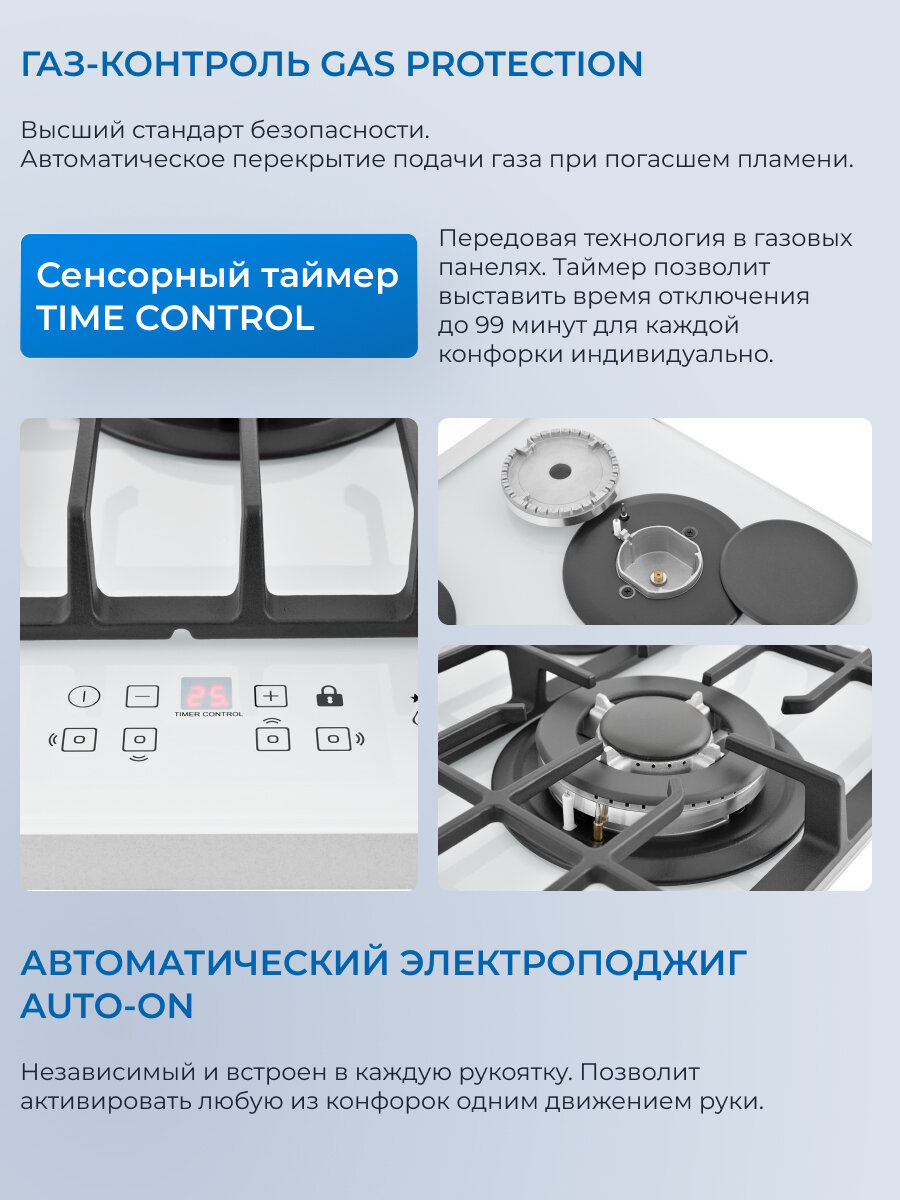 ГАЗ-КОНТРОЛЬ GAS PROTECTION

Высший стандарт безопасности.
Автоматическое перекрытие подачи газа при погасшем пламени.

Сенсорный таймер TIME CONTROL

Передовая технология в газовых панелях. Таймер позволит выставить время отключения до 99 минут для каждой конфорки индивидуально.

25
TIMER CONTROL

АВТОМАТИЧЕСКИЙ ЭЛЕКТРОПОДЖИГ AUTO-ON

Независимый и встроен в каждую рукоятку. Позволит активировать любую из конфорок одним движением руки.