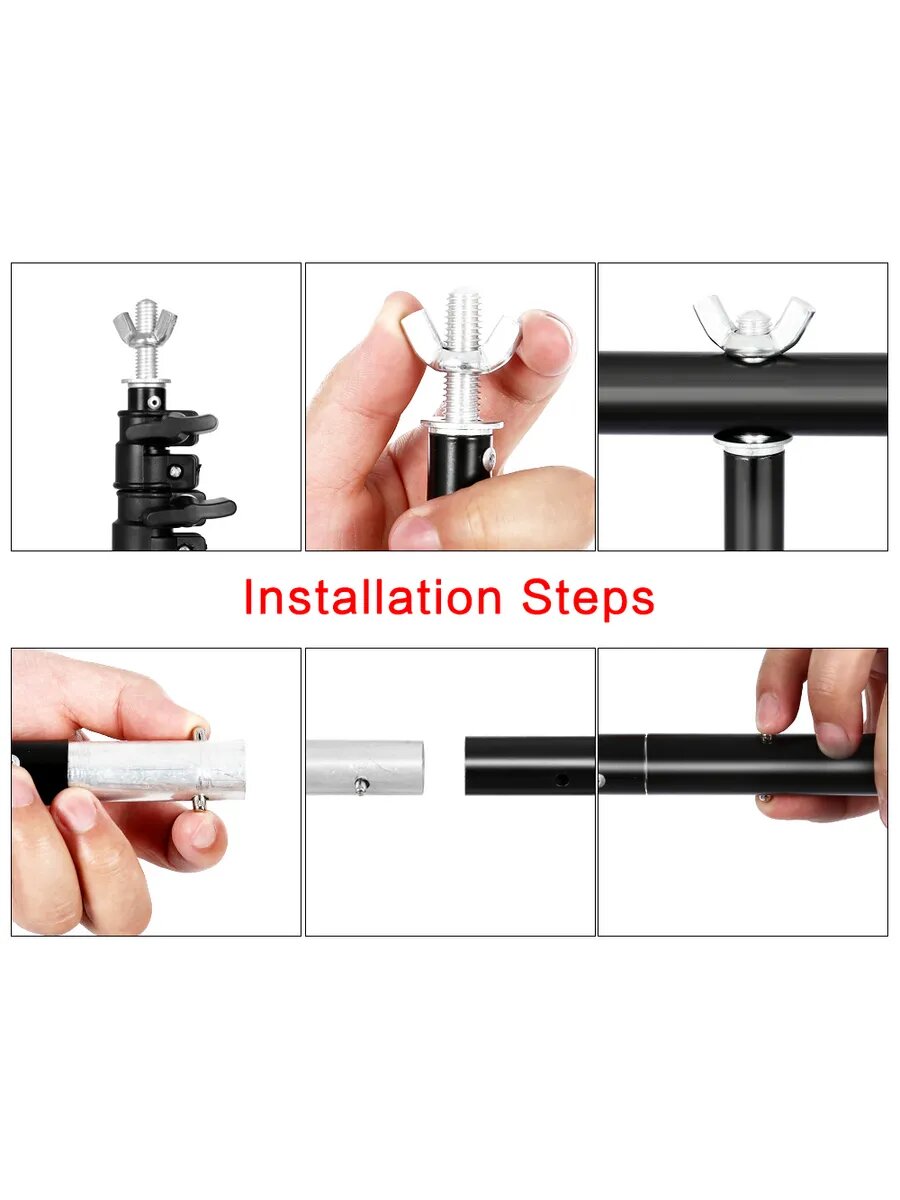 Installation Steps