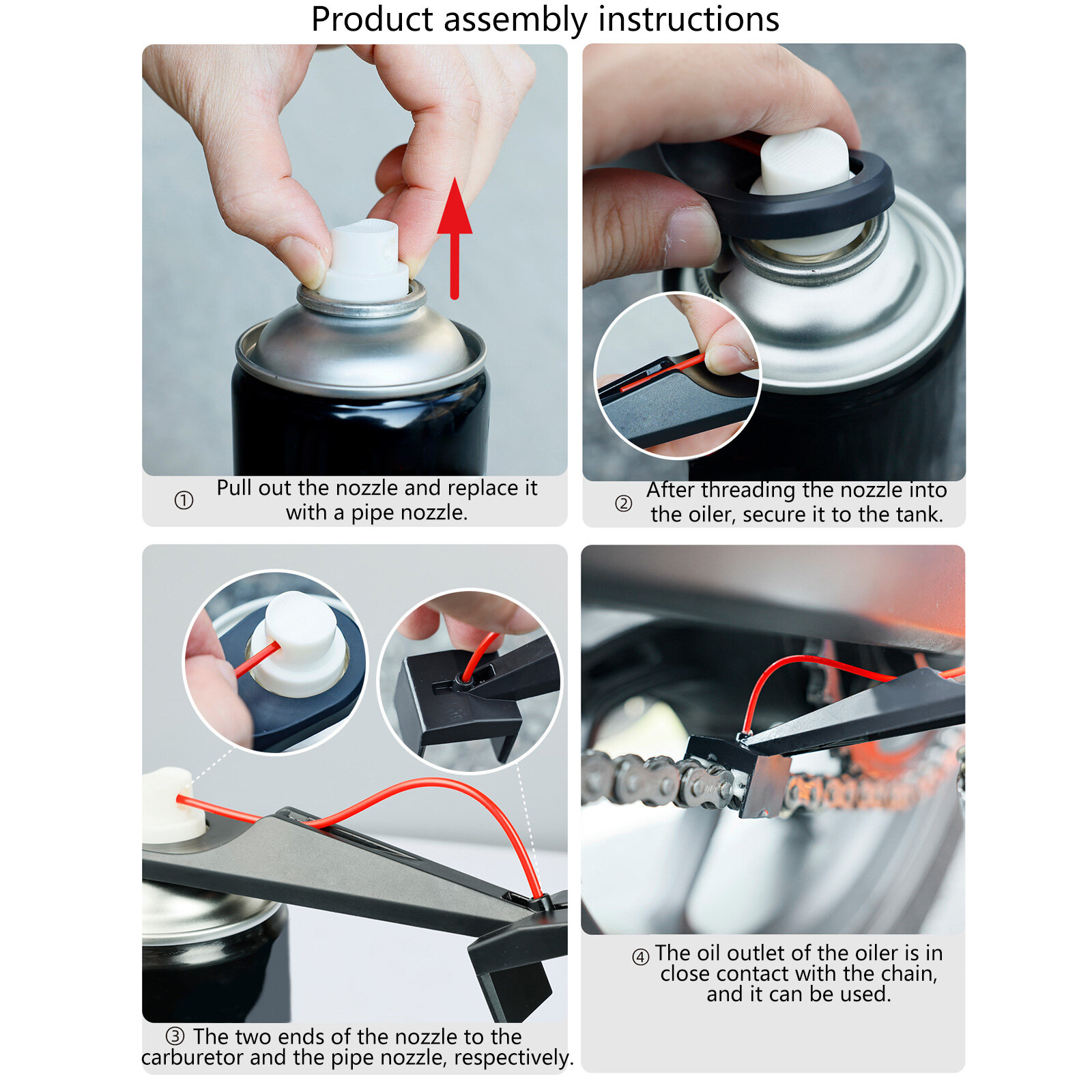 Product assembly instructions

① Pull out the nozzle and replace it with a pipe nozzle.

② After threading the nozzle into the oiler, secure it to the tank.

③ The two ends of the nozzle to the carburetor and the pipe nozzle, respectively.

④ The oil outlet of the oiler is in close contact with the chain, and it can be used.