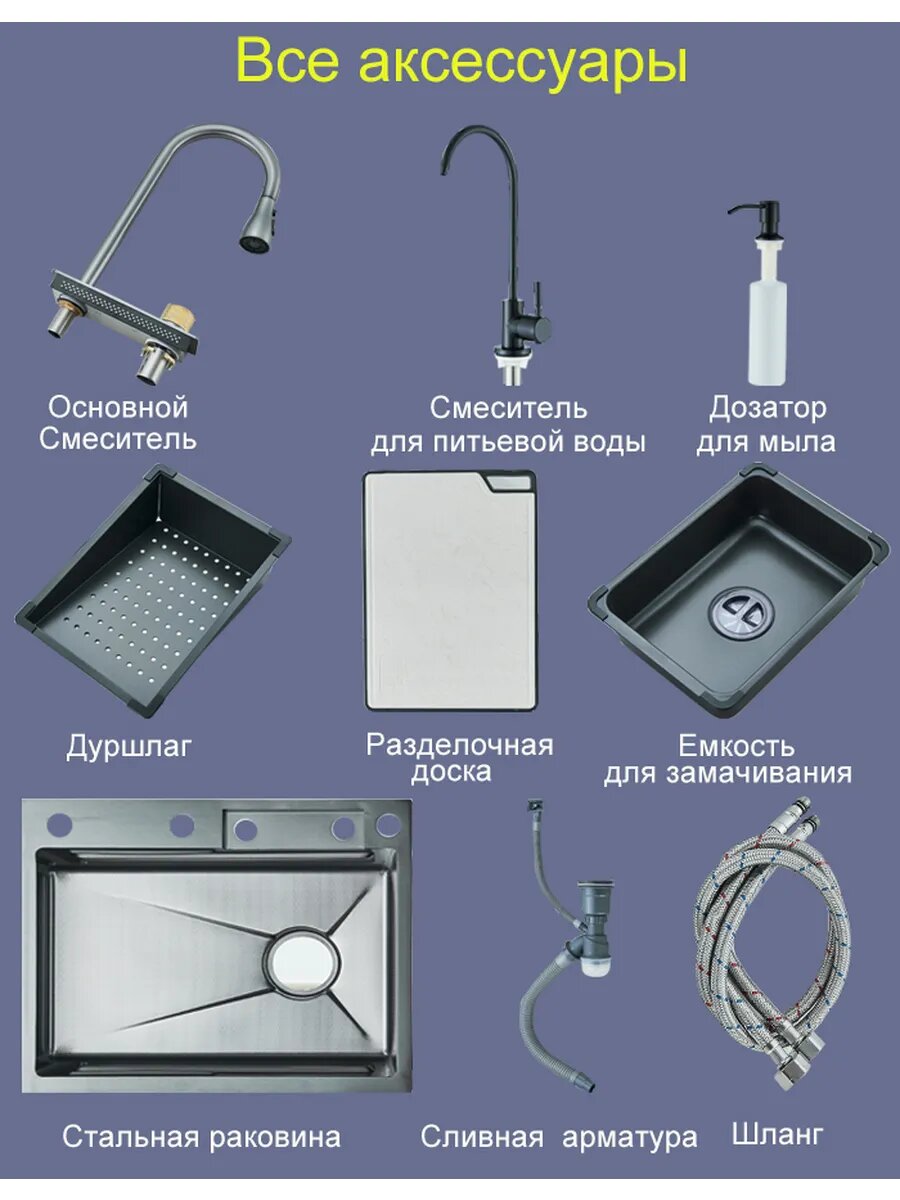 Все аксессуары

Основной Смеситель

Смеситель для питьевой воды

Дозатор для мыла

Дуршлаг

Разделочная доска

Емкость для замачивания

Стальная раковина

Сливная арматура

Шланг