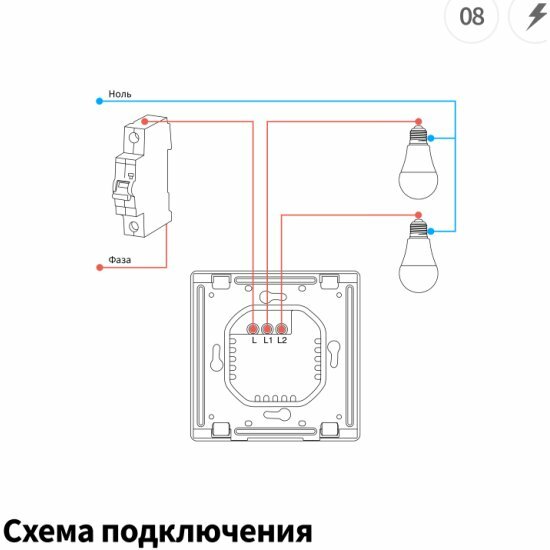 08

Ноль

Фаза

L L1 L2

Схема подключения