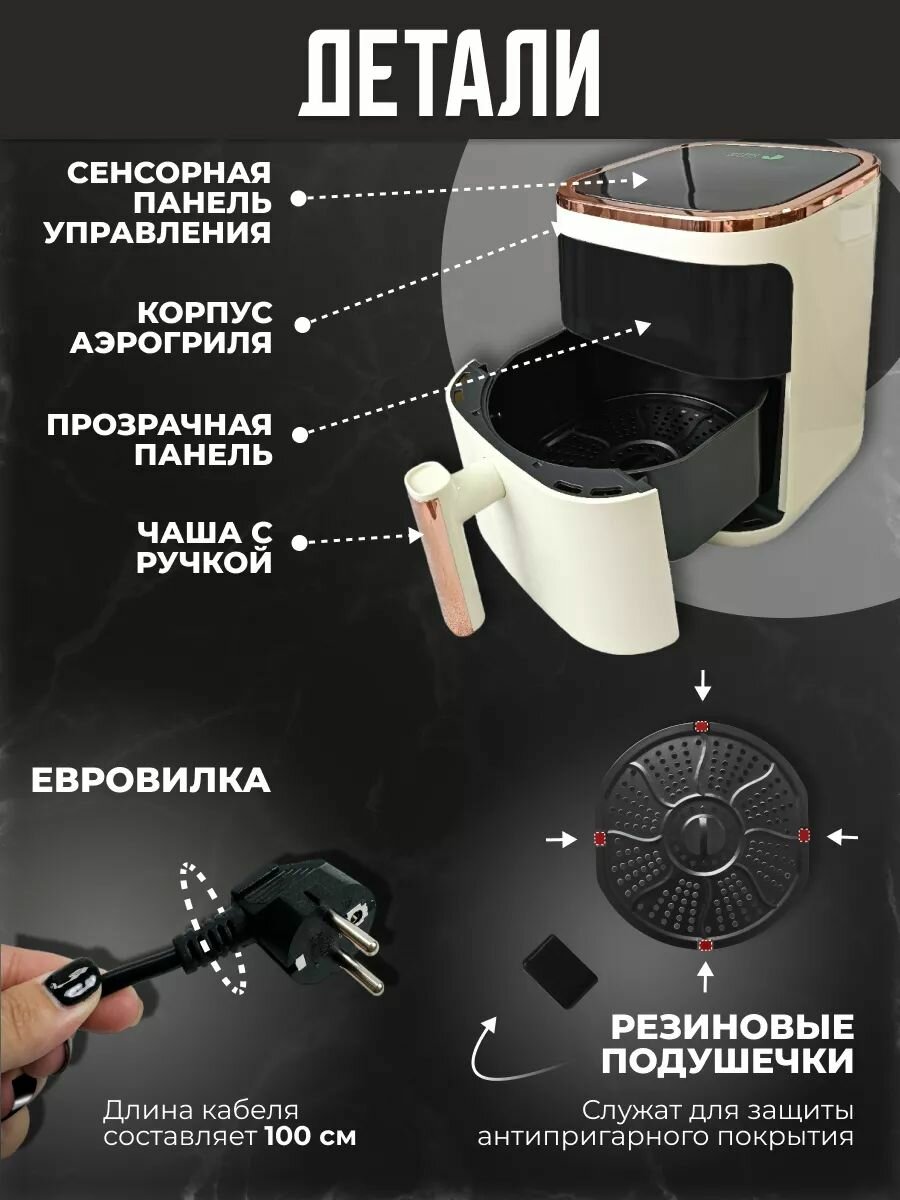 ДЕТАЛИ

СЕНСОРНАЯ ПАНЕЛЬ УПРАВЛЕНИЯ

КОРПУС АЭРОГРИЛЯ

ПРОЗРАЧНАЯ ПАНЕЛЬ

ЧАША С РУЧКОЙ

ЕВРОВИЛКА

Длина кабеля составляет 100 см

РЕЗИНОВЫЕ ПОДУШЕЧКИ

Служат для защиты антипригарного покрытия