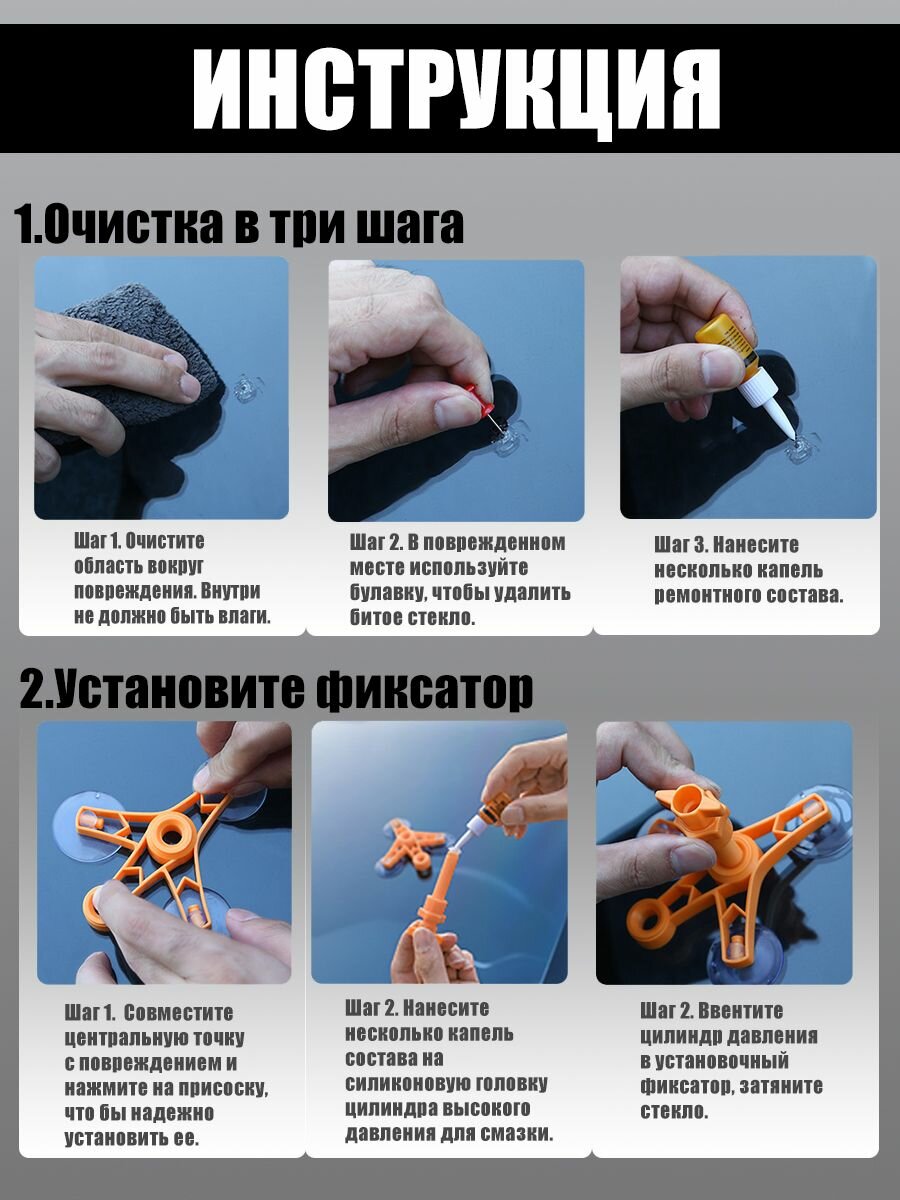 ИНСТРУКЦИЯ

1.Очистка в три шага

Шаг 1. Очистите область вокруг повреждения. Внутри не должно быть влаги.

Шаг 2. В поврежденном месте используйте булавку, чтобы удалить битое стекло.

Шаг 3. Нанесите несколько капель ремонтного состава.

2.Установите фиксатор

Шаг 1. Совместите центральную точку с повреждением и нажмите на присоску, что бы надежно установить ее.

Шаг 2. Нанесите несколько капель состава на силиконовую головку цилиндра высокого давления для смазки.

Шаг 2. Ввентите цилиндр давления в установочный фиксатор, затяните стекло.