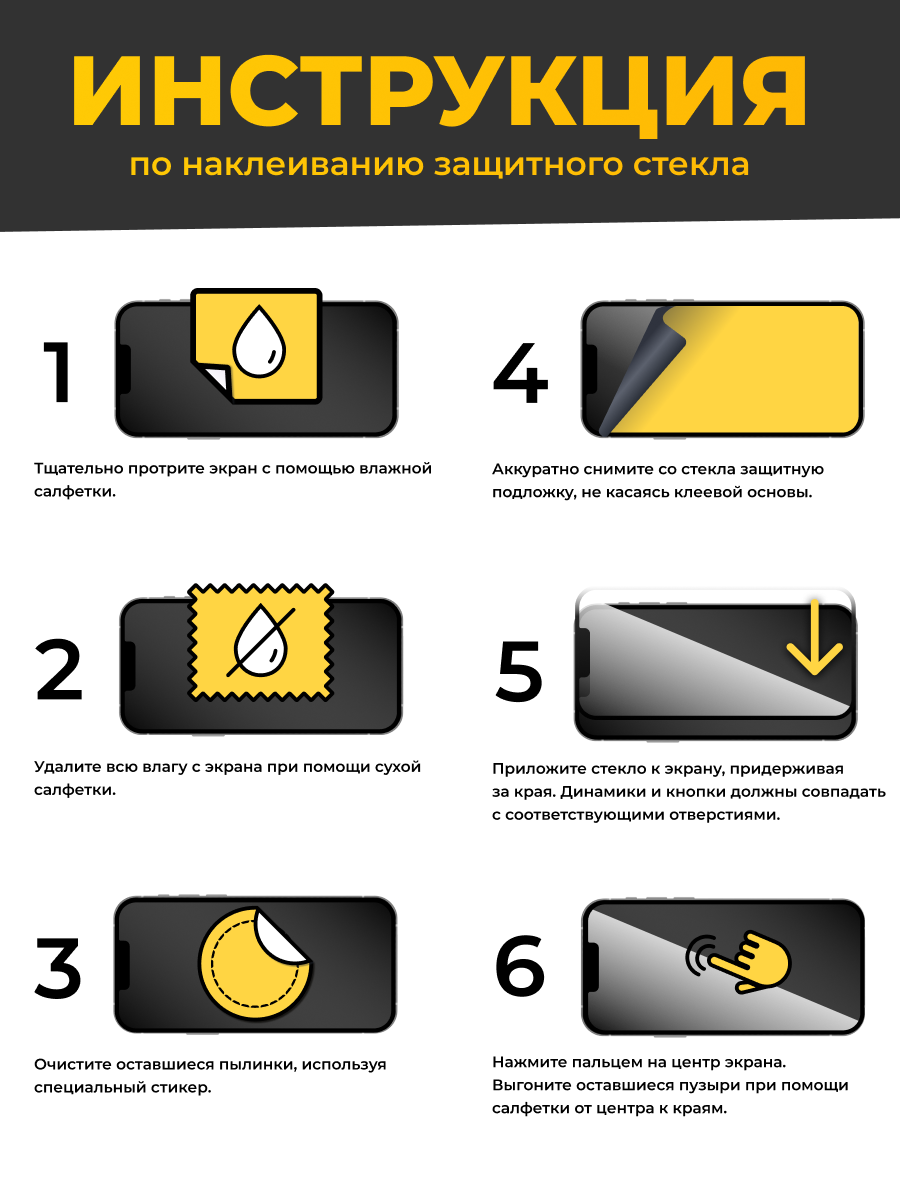 ИНСТРУКЦИЯ
по наклеиванию защитного стекла

1

Тщательно протрите экран с помощью влажной салфетки.

2

Удалите всю влагу с экрана при помощи сухой салфетки.

3

Очистите оставшиеся пылинки, используя специальный стикер.

4

Аккуратно снимите со стекла защитную подложку, не касаясь клеевой основы.

5

Приложите стекло к экрану, придерживая за края. Динамики и кнопки должны совпадать с соответствующими отверстиями.

6

Нажмите пальцем на центр экрана. Выгоните оставшиеся пузыри при помощи салфетки от центра к краям.