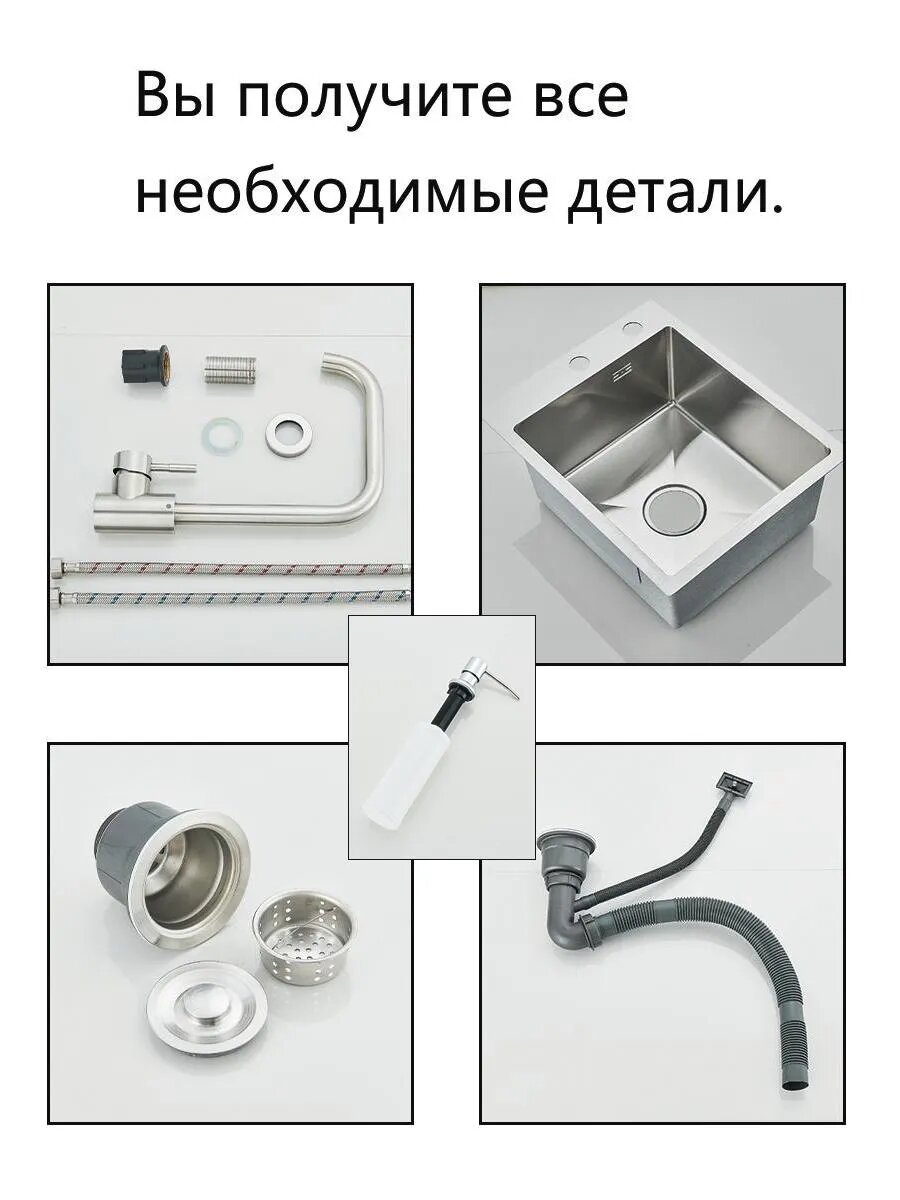 Вы получите все необходимые детали.