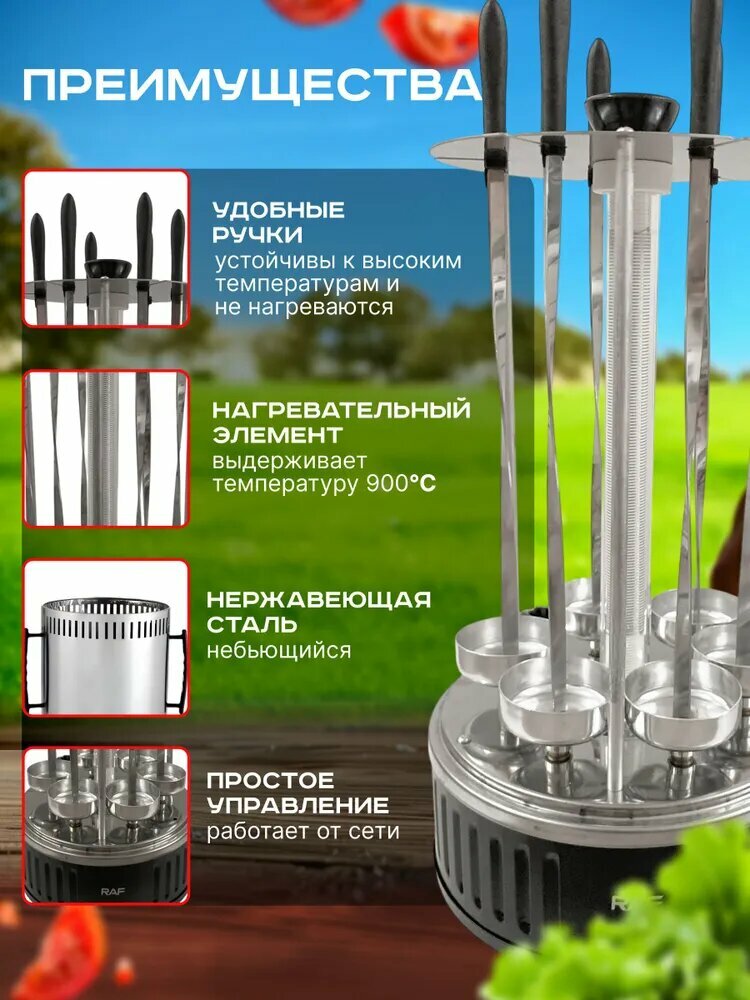 ПРЕИМУЩЕСТВА

УДОБНЫЕ РУЧКИ
устойчивы к высоким температурам и не нагреваются

НАГРЕВАТЕЛЬНЫЙ ЭЛЕМЕНТ
выдерживает температуру 900°C

НЕРЖАВЕЮЩАЯ СТАЛЬ
небьющийся

ПРОСТОЕ УПРАВЛЕНИЕ
работает от сети

RAF

RAF