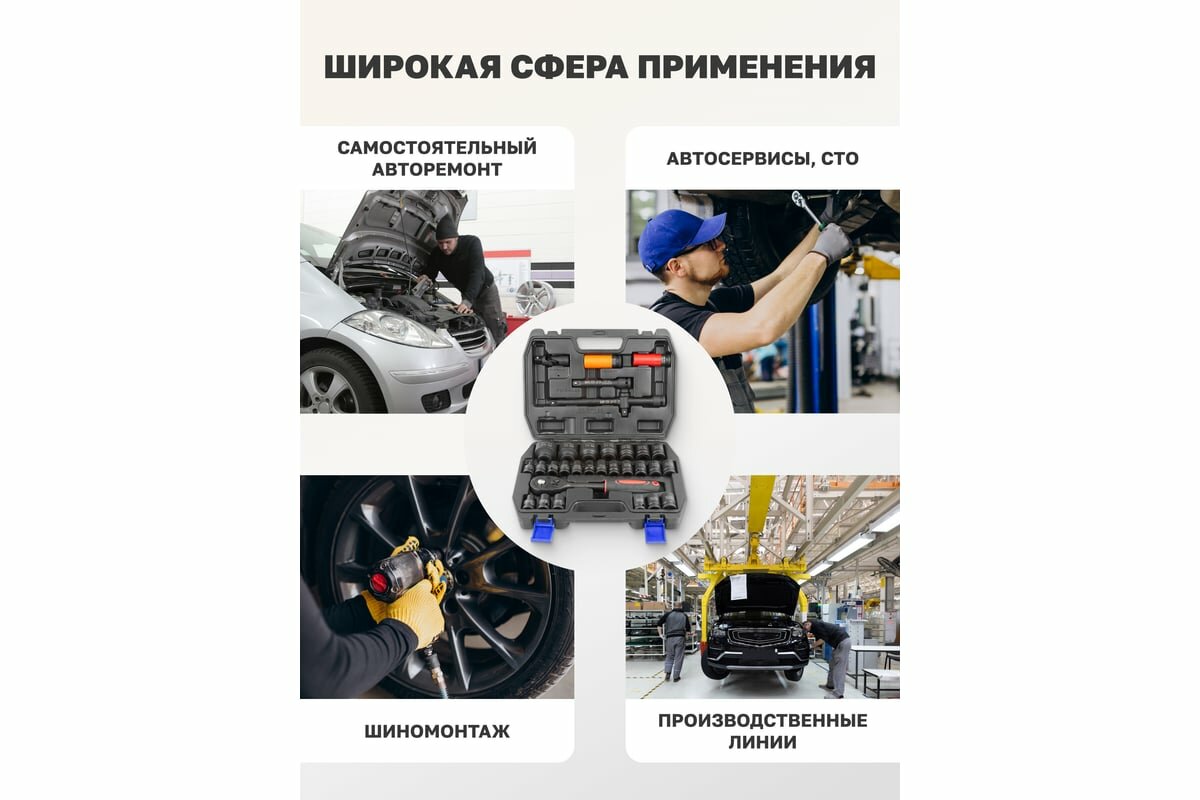 ШИРОКАЯ СФЕРА ПРИМЕНЕНИЯ

САМОСТОЯТЕЛЬНЫЙ АВТОРЕМОНТ

АВТОСЕРВИСЫ, СТО

ШИНОМОНТАЖ

ПРОИЗВОДСТВЕННЫЕ ЛИНИИ