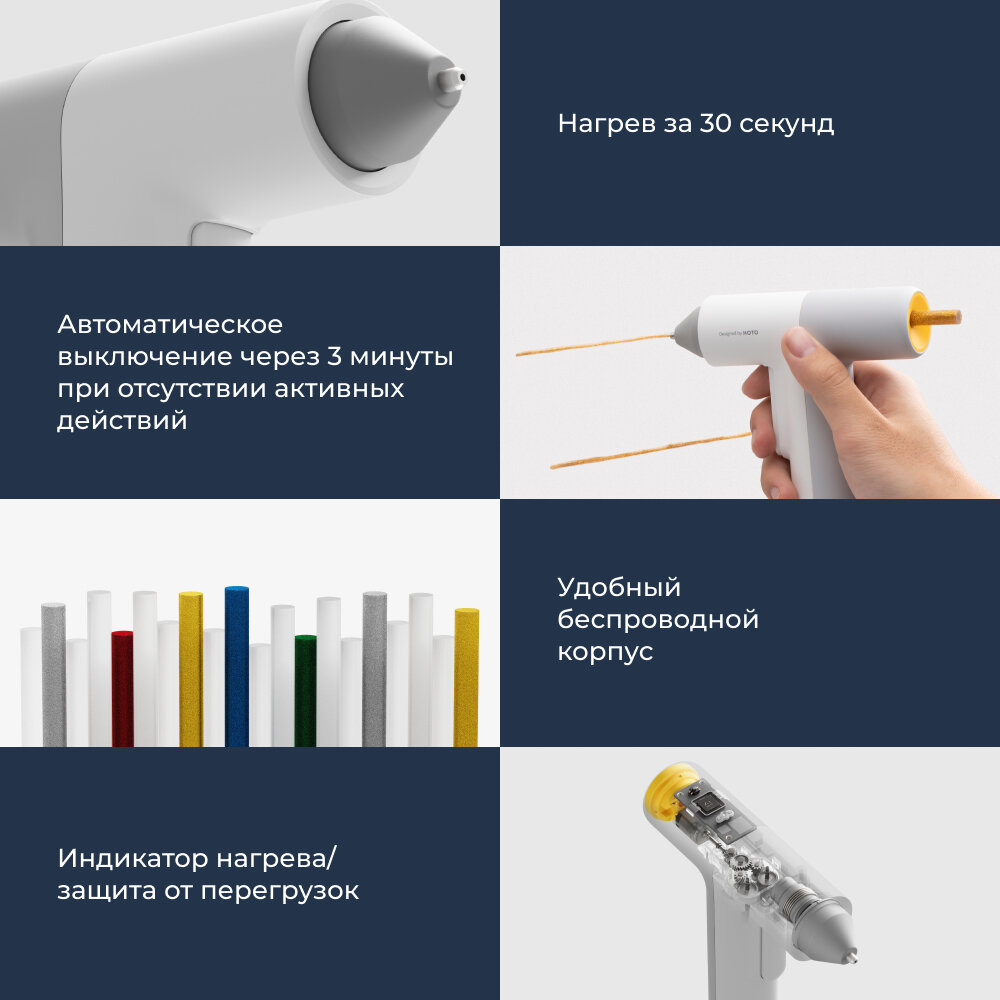 Нагрев за 30 секунд

Автоматическое выключение через 3 минуты при отсутствии активных действий

Designed by HOTO

Удобный беспроводной корпус

Индикатор нагрева/ защита от перегрузок