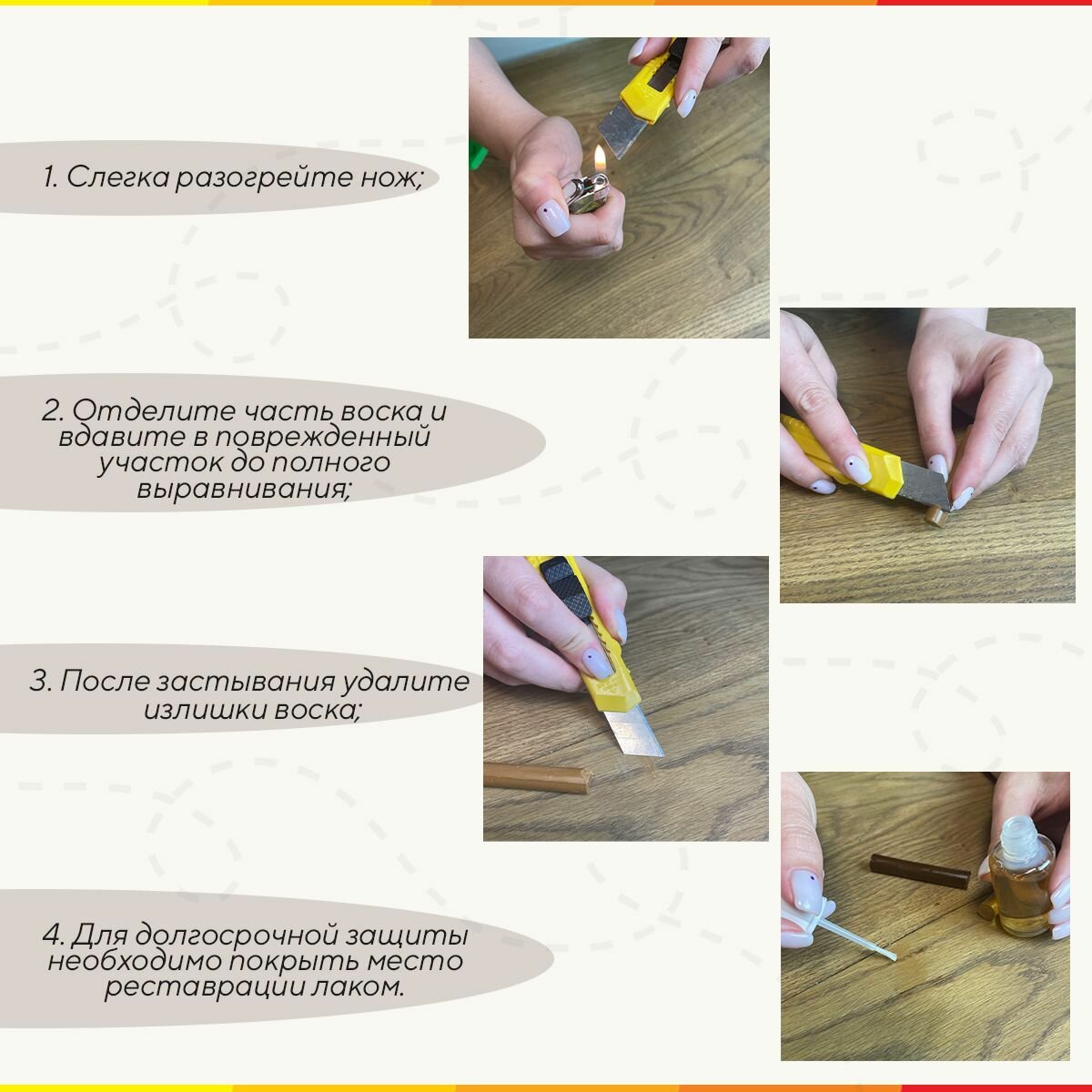 1. Слегка разогрейте нож;

2. Отделите часть воска и вдавите в поврежденный участок до полного выравнивания;

3. После застывания удалите излишки воска;

4. Для долгосрочной защиты необходимо покрыть место реставрации лаком.