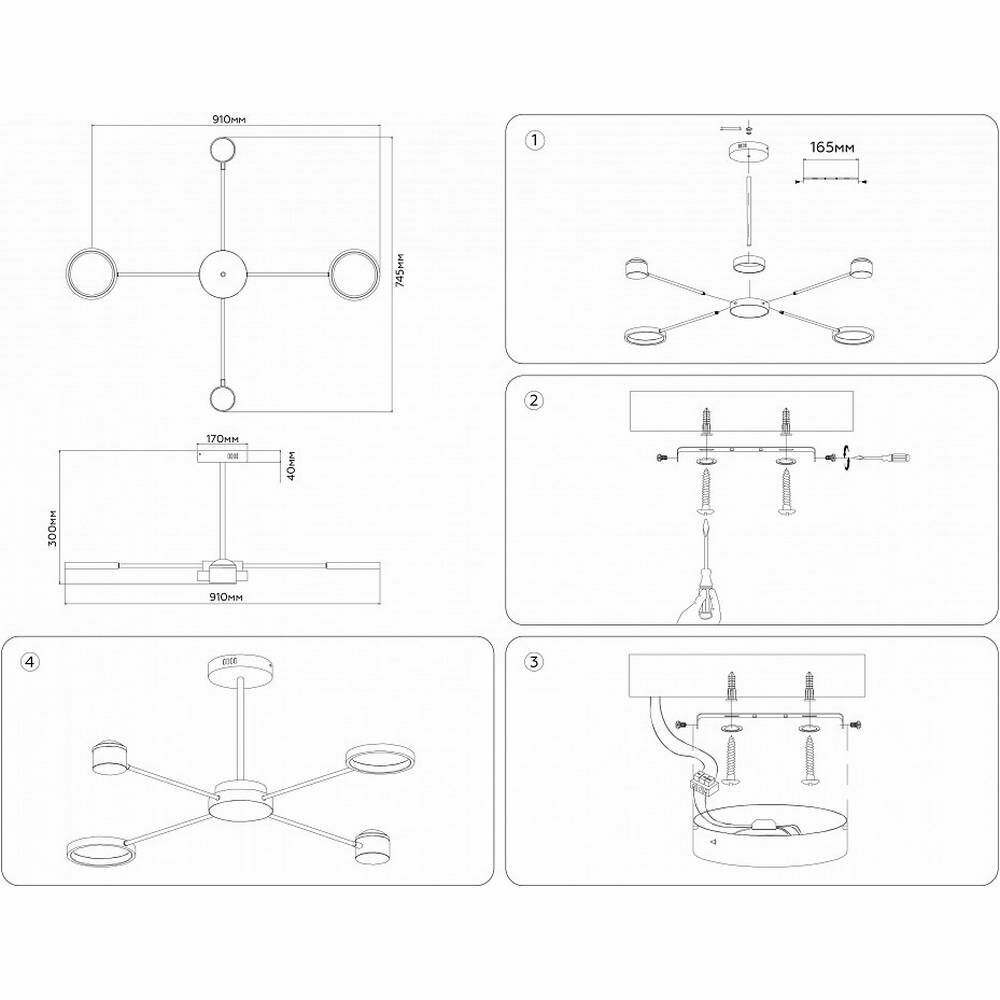 910мм

745мм

170мм

40мм

300мм

910мм

1

165мм

2

4

3