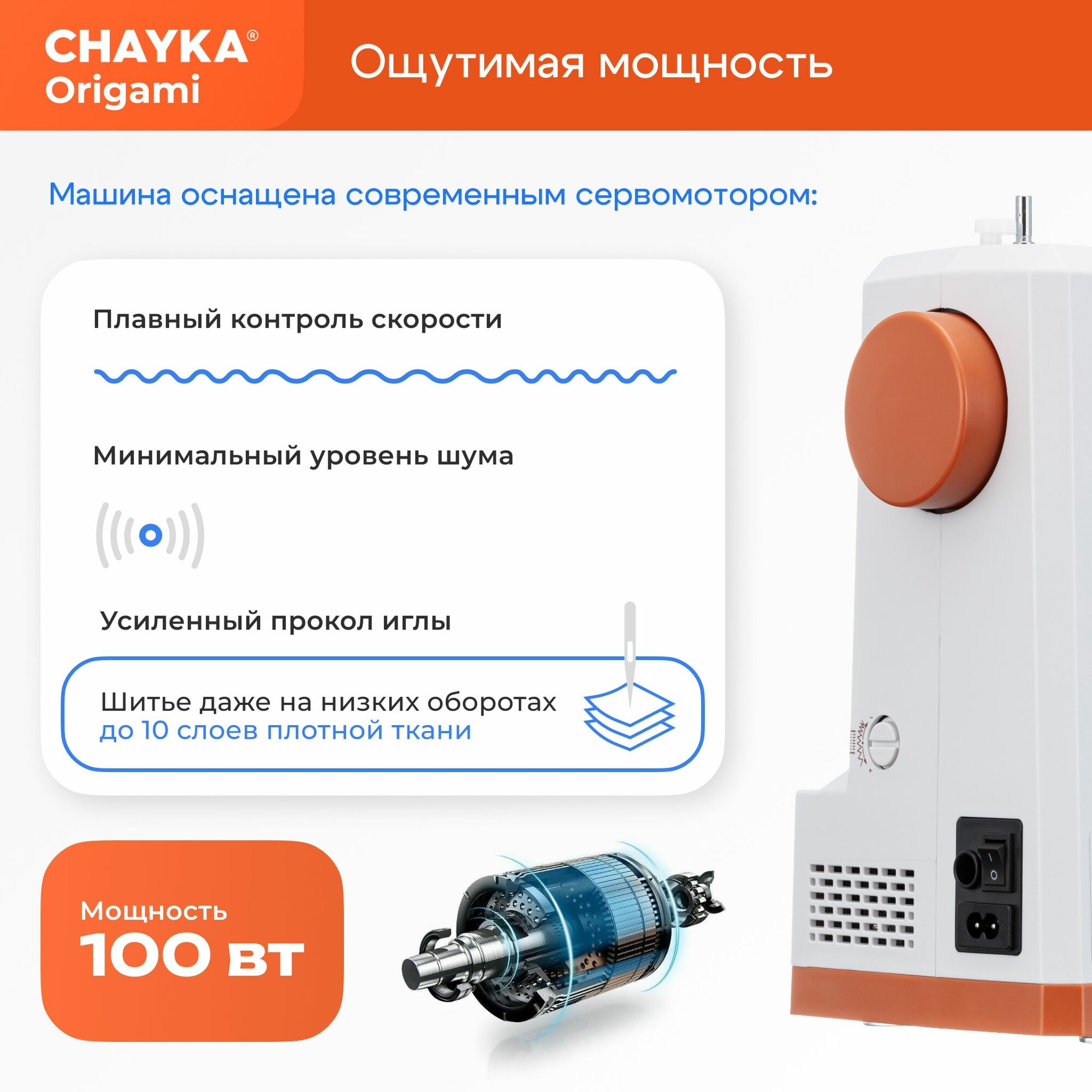 CHAYKA®
Origami

Ощутимая мощность

Машина оснащена современным сервомотором:

Плавный контроль скорости

Минимальный уровень шума

Усиленный прокол иглы

Шитье даже на низких оборотах
до 10 слоев плотной ткани

Мощность
100 вт