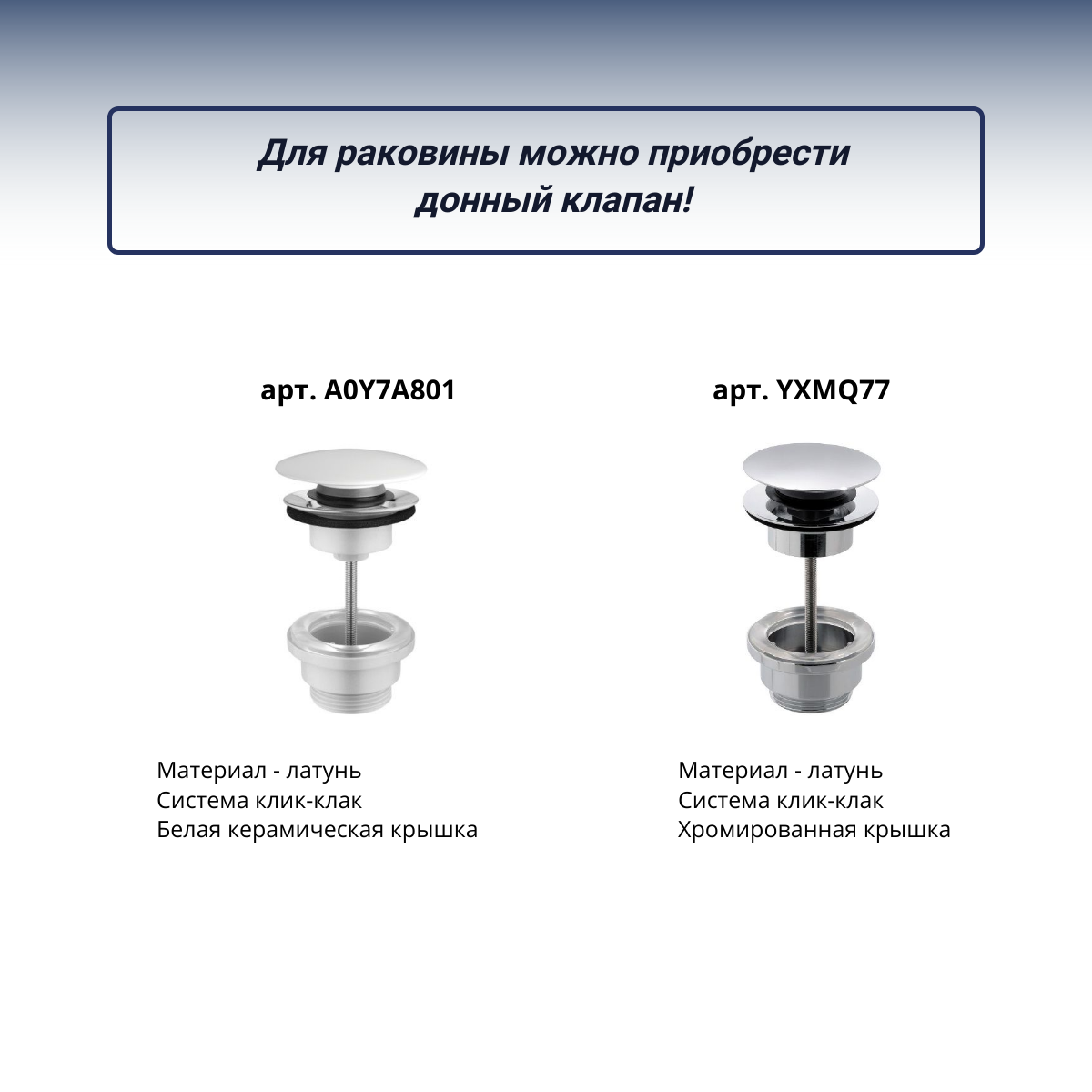 Для раковины можно приобрести донный клапан!

арт. A0Y7A801

Материал - латунь
Система клик-клак
Белая керамическая крышка

арт. YXMQ77

Материал - латунь
Система клик-клак
Хромированная крышка