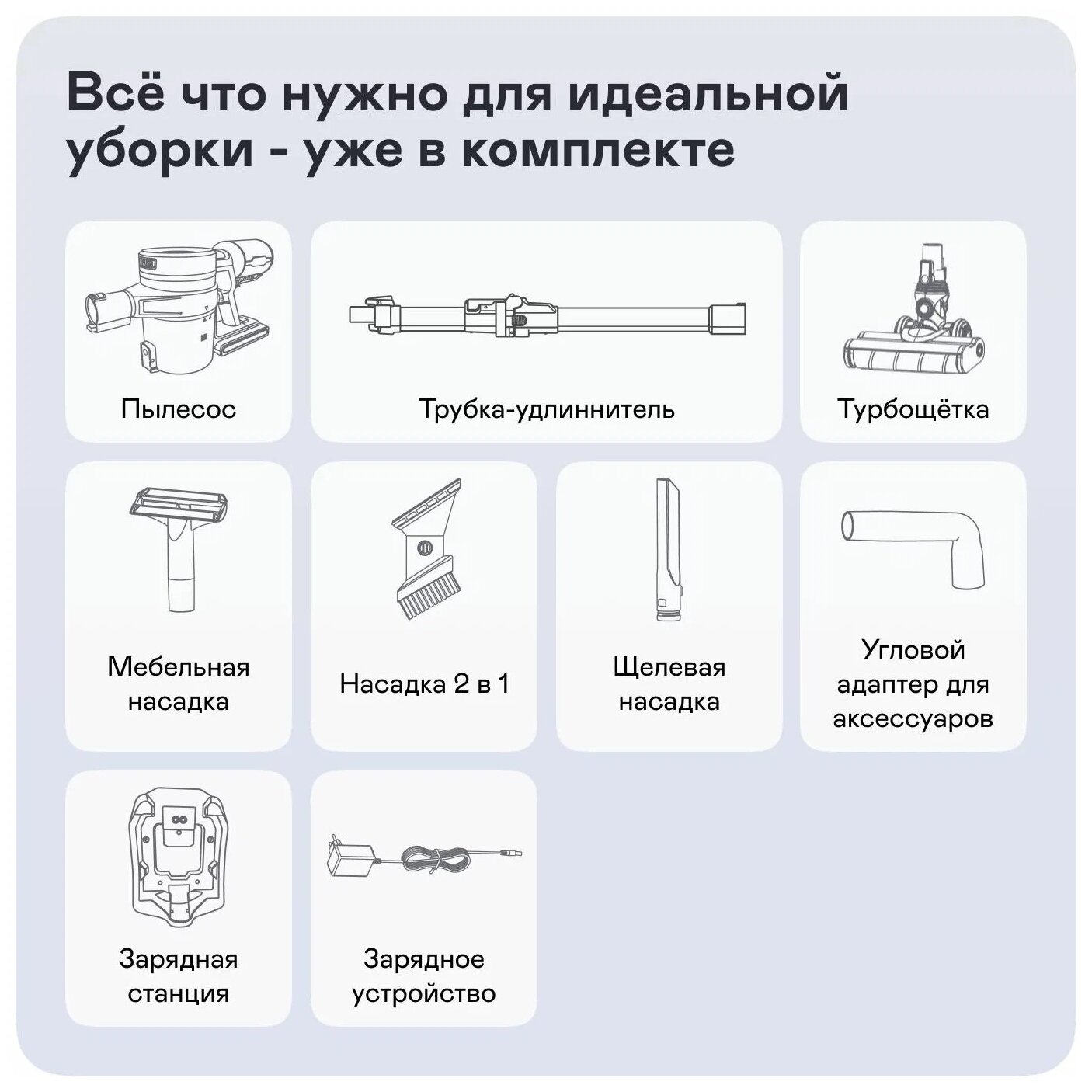 Всё что нужно для идеальной уборки - уже в комплекте

Пылесос

Трубка-удлиннитель

Турбощётка

Мебельная насадка

Насадка 2 в 1

Щелевая насадка

Угловой адаптер для аксессуаров

Зарядная станция

Зарядное устройство