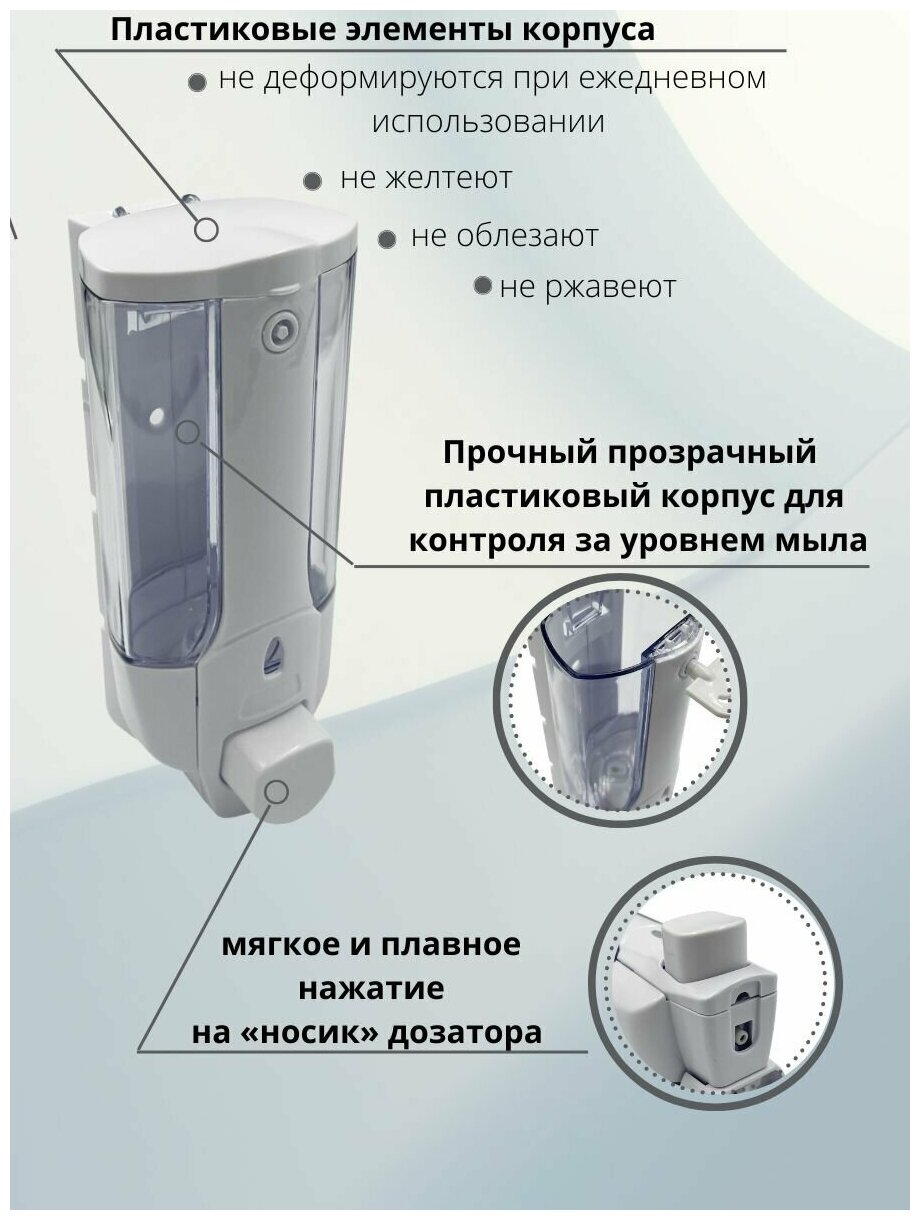 Пластиковые элементы корпуса

не деформируются при ежедневном использовании

не желтеют

не облезают

не ржавеют

Прочный прозрачный пластиковый корпус для контроля за уровнем мыла

мягкое и плавное нажатие на «носик» дозатора